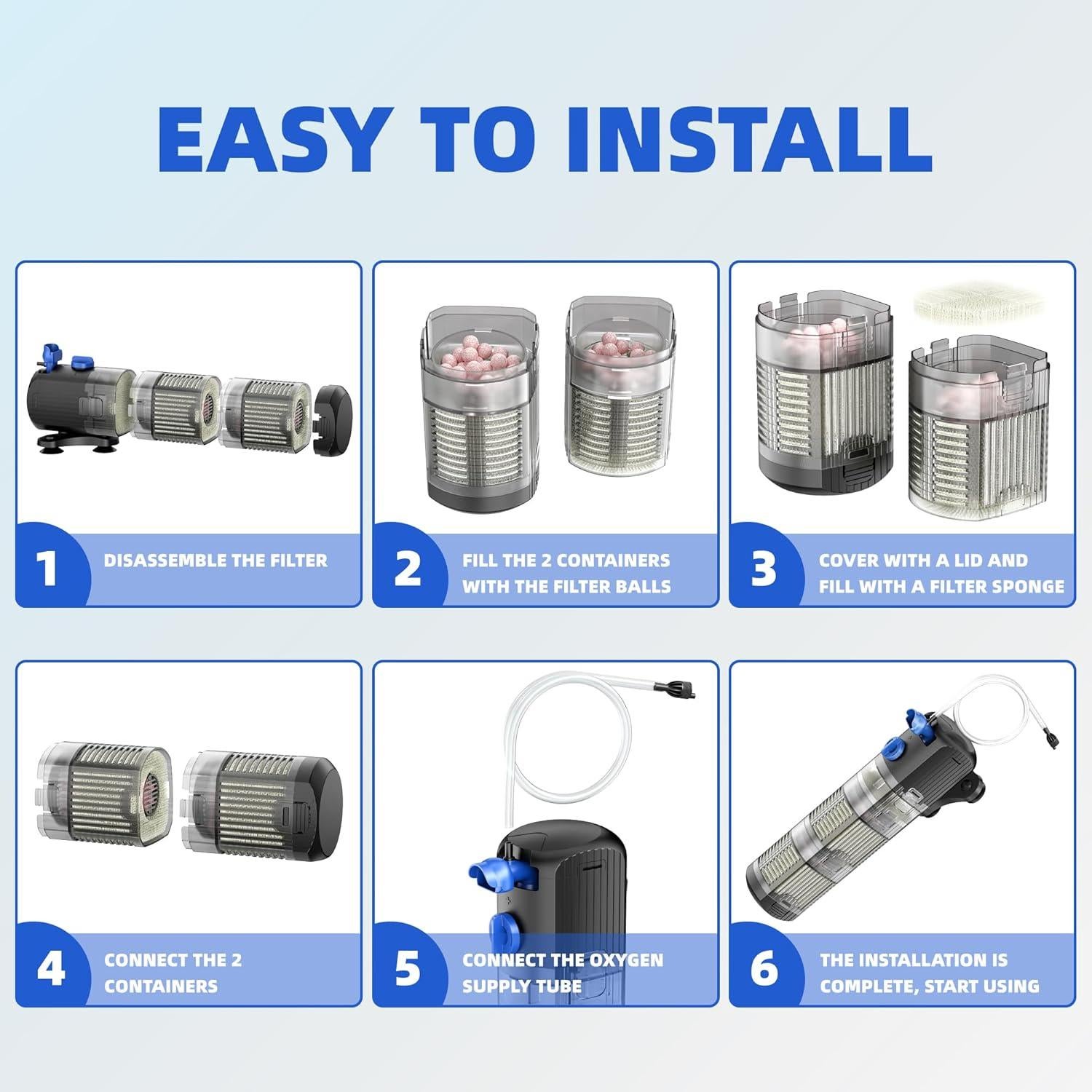 EASY TO INSTALL

1 DISASSEMBLE THE FILTER

2 FILL THE 2 CONTAINERS WITH THE FILTER BALLS

3 COVER WITH A LID AND FILL WITH A FILTER SPONGE

4 CONNECT THE 2 CONTAINERS

5 CONNECT THE OXYGEN SUPPLY TUBE

6 THE INSTALLATION IS COMPLETE, START USING