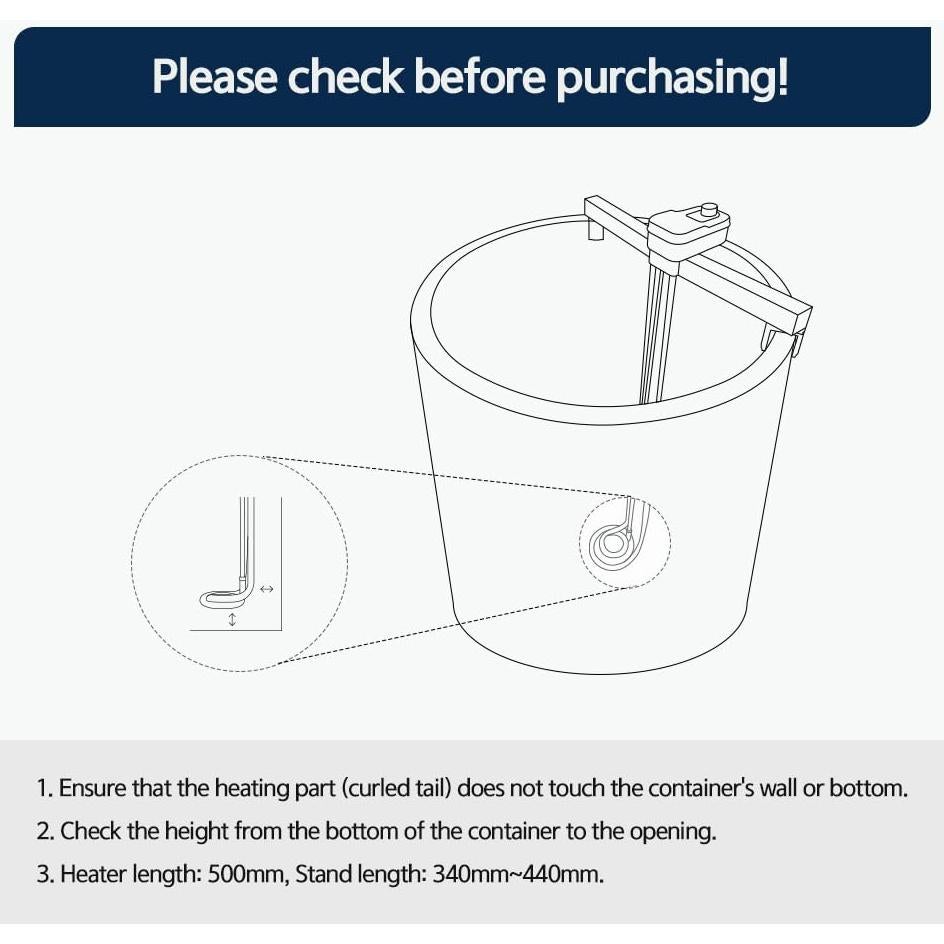 Please check before purchasing!

1. Ensure that the heating part (curled tail) does not touch the container's wall or bottom.
2. Check the height from the bottom of the container to the opening.
3. Heater length: 500mm, Stand length: 340mm~440mm.