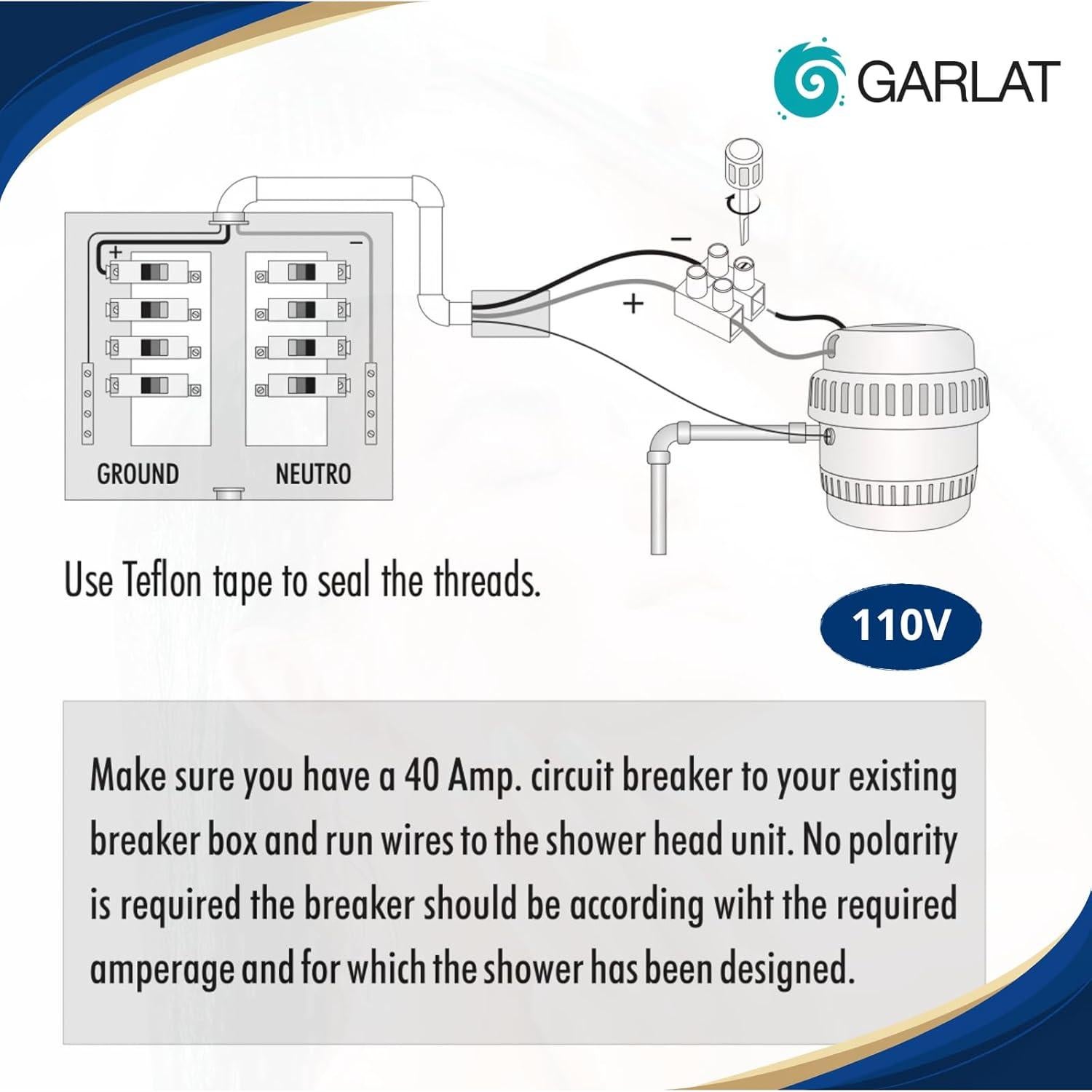 GARLAT

+

−

−

+

GROUND

NEUTRO

Use Teflon tape to seal the threads.

110V

Make sure you have a 40 Amp. circuit breaker to your existing breaker box and run wires to the shower head unit. No polarity is required the breaker should be according wiht the required amperage and for which the shower has been designed.