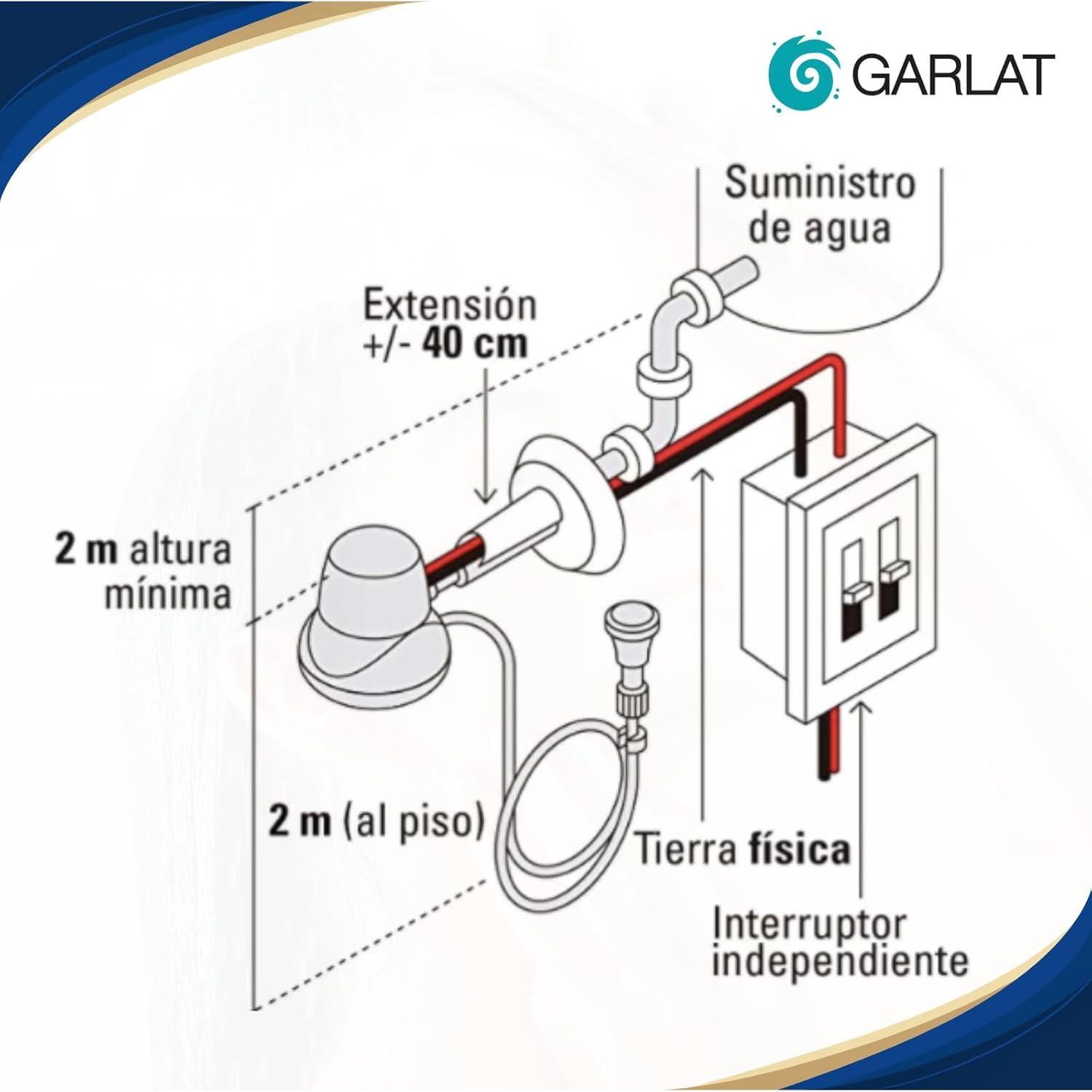 GARLAT

Suministro de agua

Extensión +/- 40 cm

2 m altura mínima

2 m (al piso)

Tierra física

Interruptor independiente