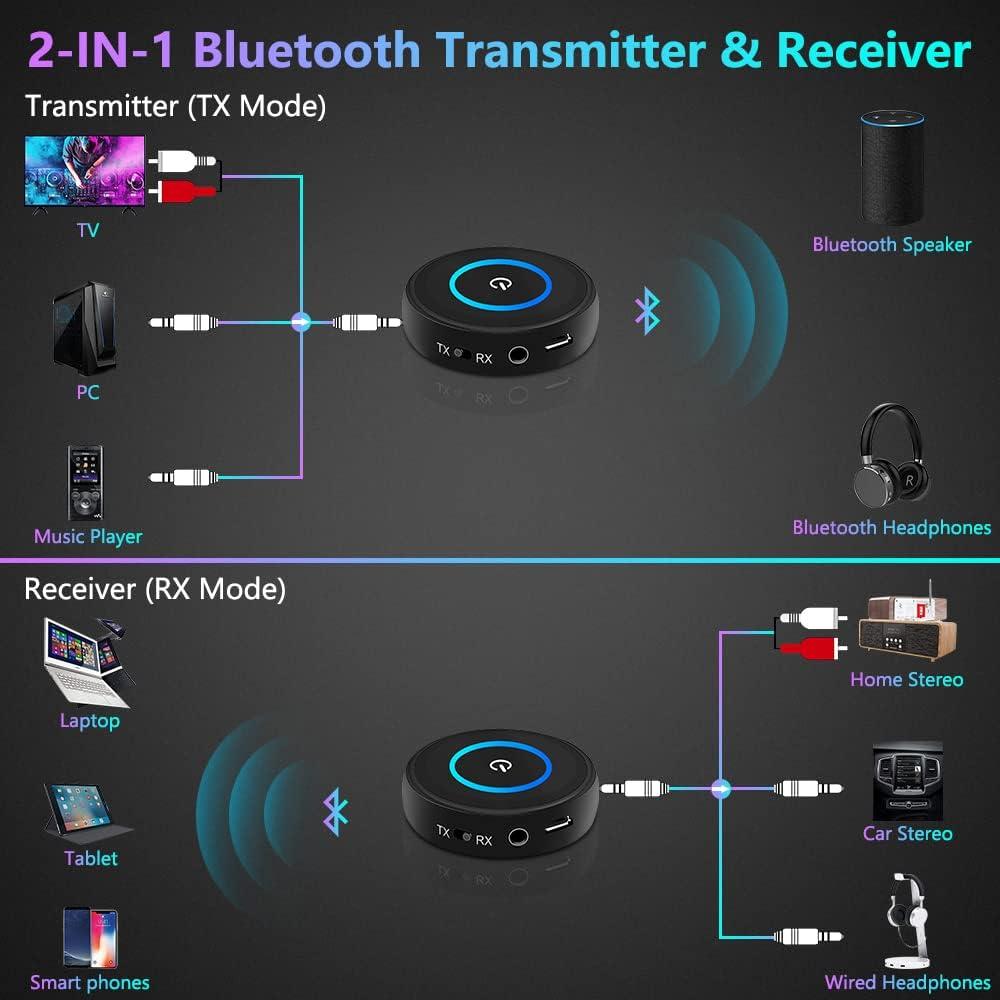 2-IN-1 Bluetooth Transmitter & Receiver

Transmitter (TX Mode)

TV

PC

Music Player

TX RX

Bluetooth Speaker

Bluetooth Headphones

Receiver (RX Mode)

Laptop

Tablet

Smart phones

TX RX

Home Stereo

Car Stereo

Wired Headphones