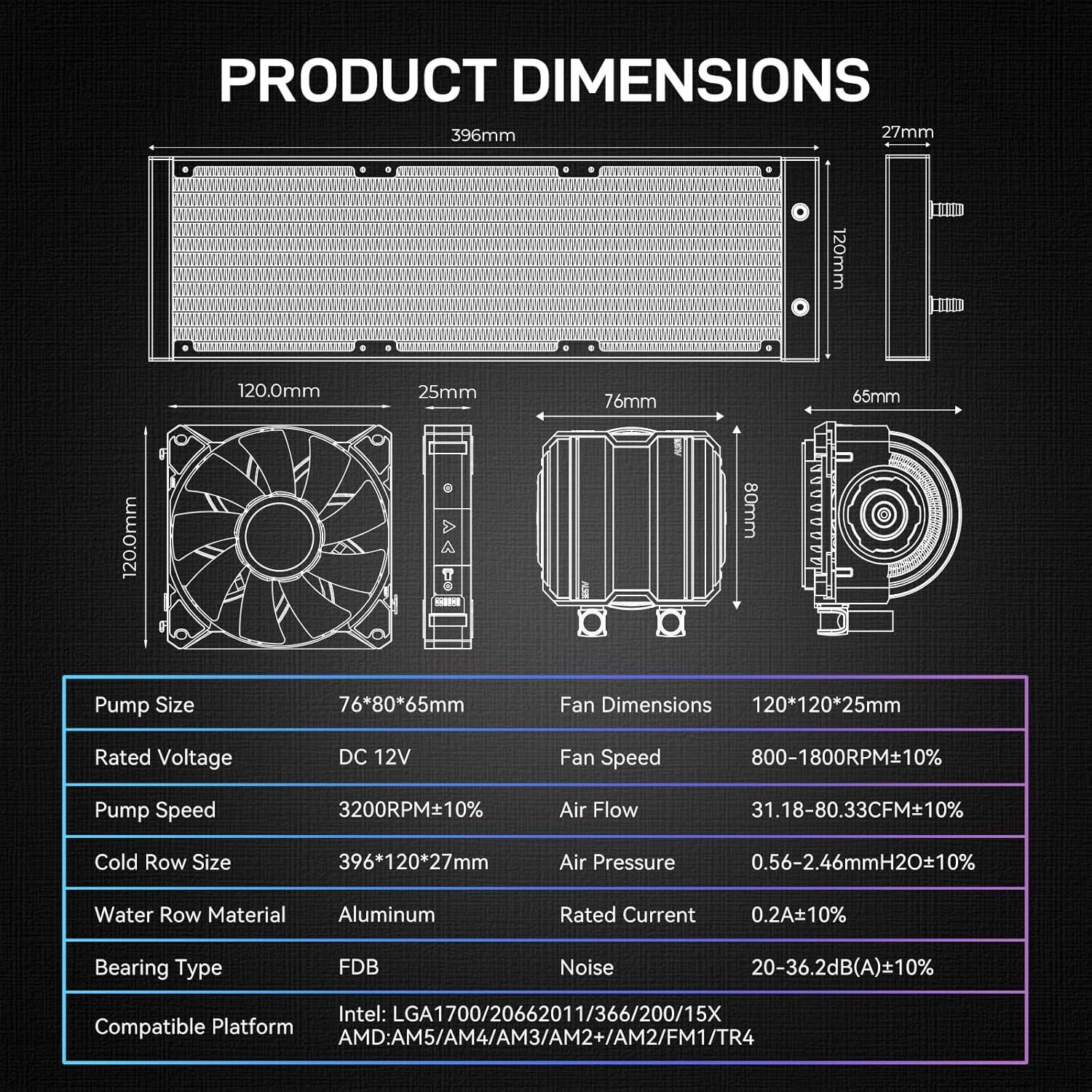 PRODUCT DIMENSIONS

396mm

27mm

120mm

120.0mm

25mm

76mm

65mm

120.0mm

80mm

| Pump Size | 76*80*65mm | Fan Dimensions | 120*120*25mm |
|---|---|---|---|
| Rated Voltage | DC 12V | Fan Speed | 800-1800RPM±10% |
| Pump Speed | 3200RPM±10% | Air Flow | 31.18-80.33CFM±10% |
| Cold Row Size | 396*120*27mm | Air Pressure | 0.56-2.46mmH2O±10% |
| Water Row Material | Aluminum | Rated Current | 0.2A±10% |
| Bearing Type | FDB | Noise | 20-36.2dB(A)±10% |
| Compatible Platform | Intel: LGA1700/20662011/366/200/15X AMD:AM5/AM4/AM3/AM2+/AM2/FM1/TR4 | | |