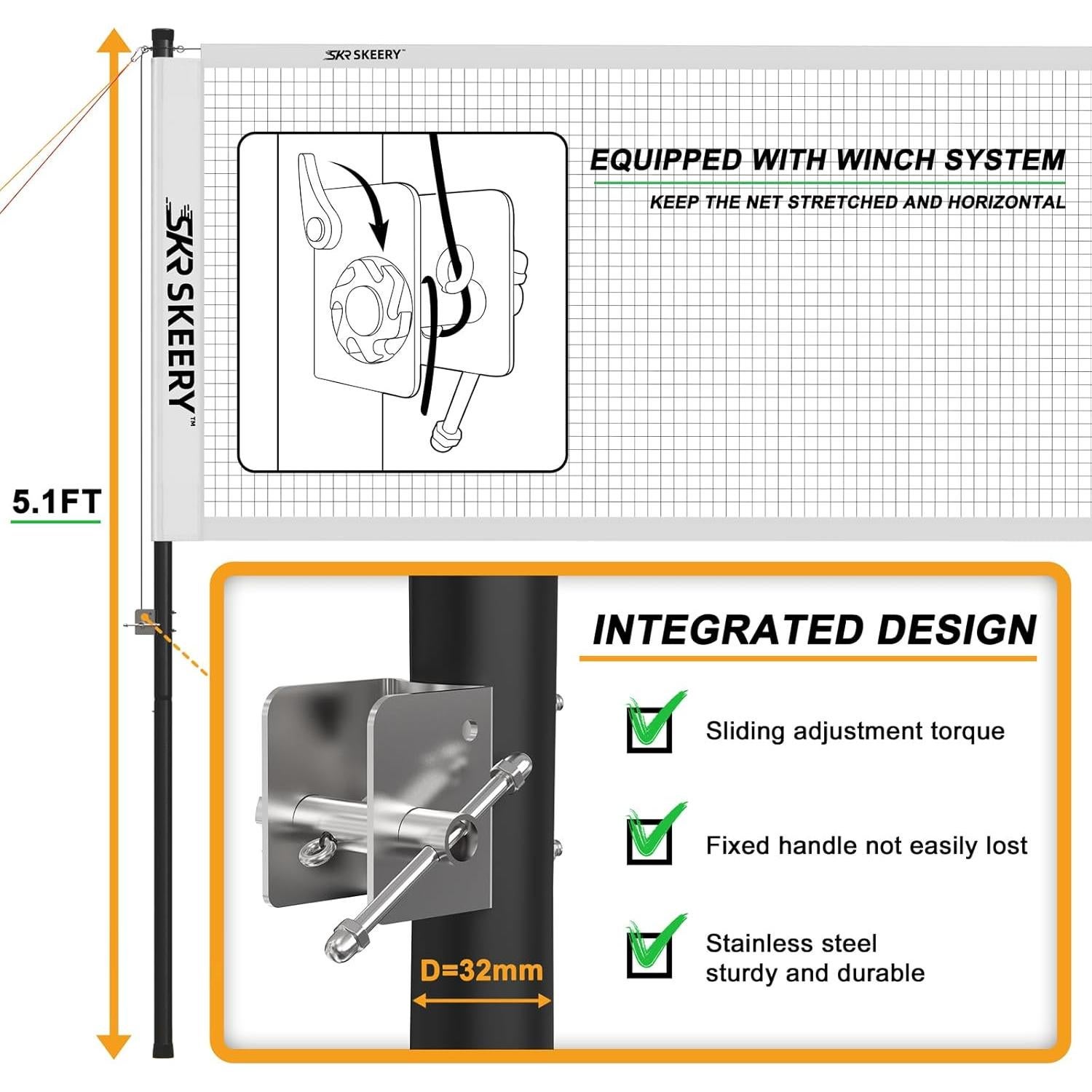 SKR SKEERY™

SKR SKEERY™

EQUIPPED WITH WINCH SYSTEM

KEEP THE NET STRETCHED AND HORIZONTAL

5.1FT

INTEGRATED DESIGN

Sliding adjustment torque

Fixed handle not easily lost

Stainless steel sturdy and durable

D=32mm