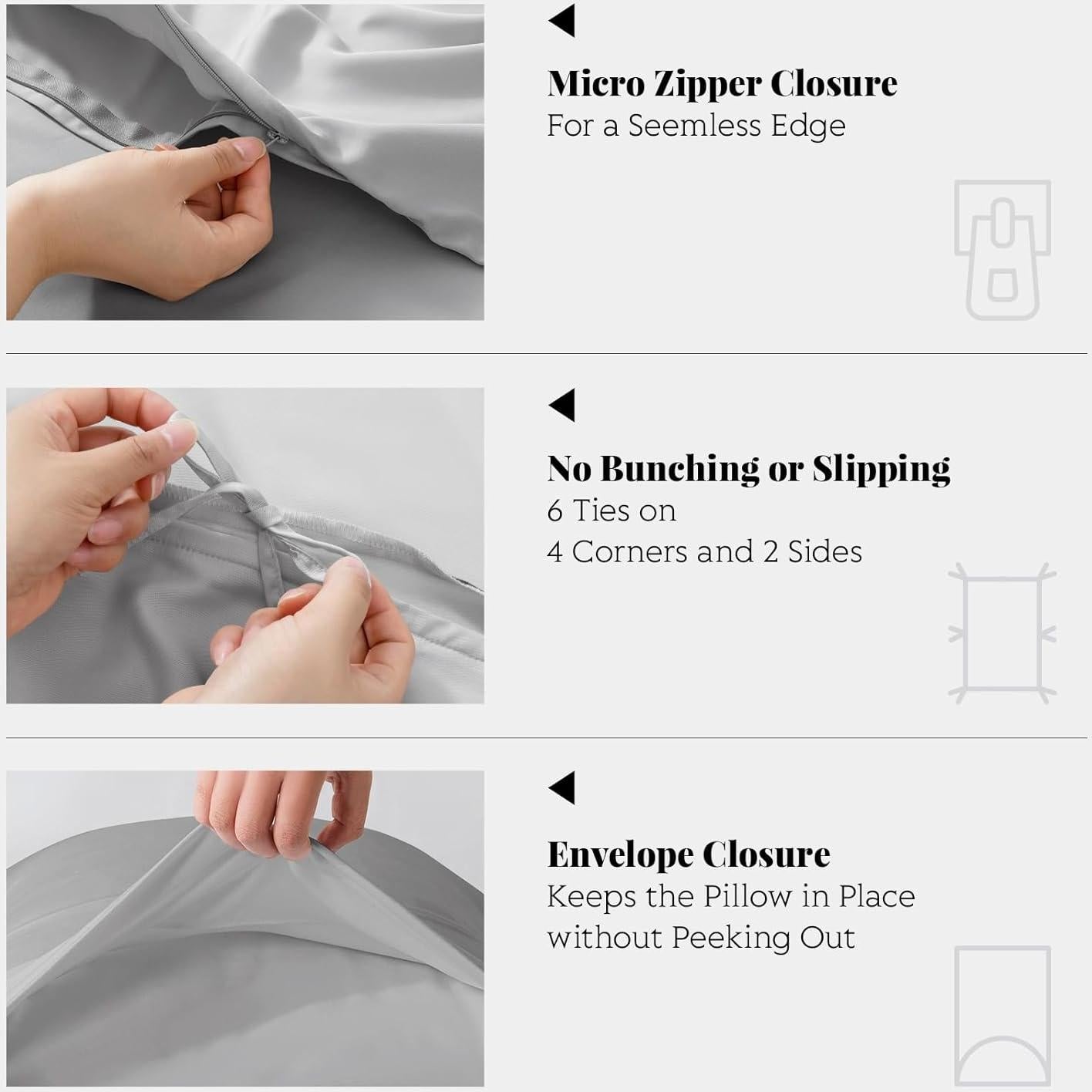 Micro Zipper Closure
For a Seemless Edge

No Bunching or Slipping
6 Ties on
4 Corners and 2 Sides

Envelope Closure
Keeps the Pillow in Place
without Peeking Out