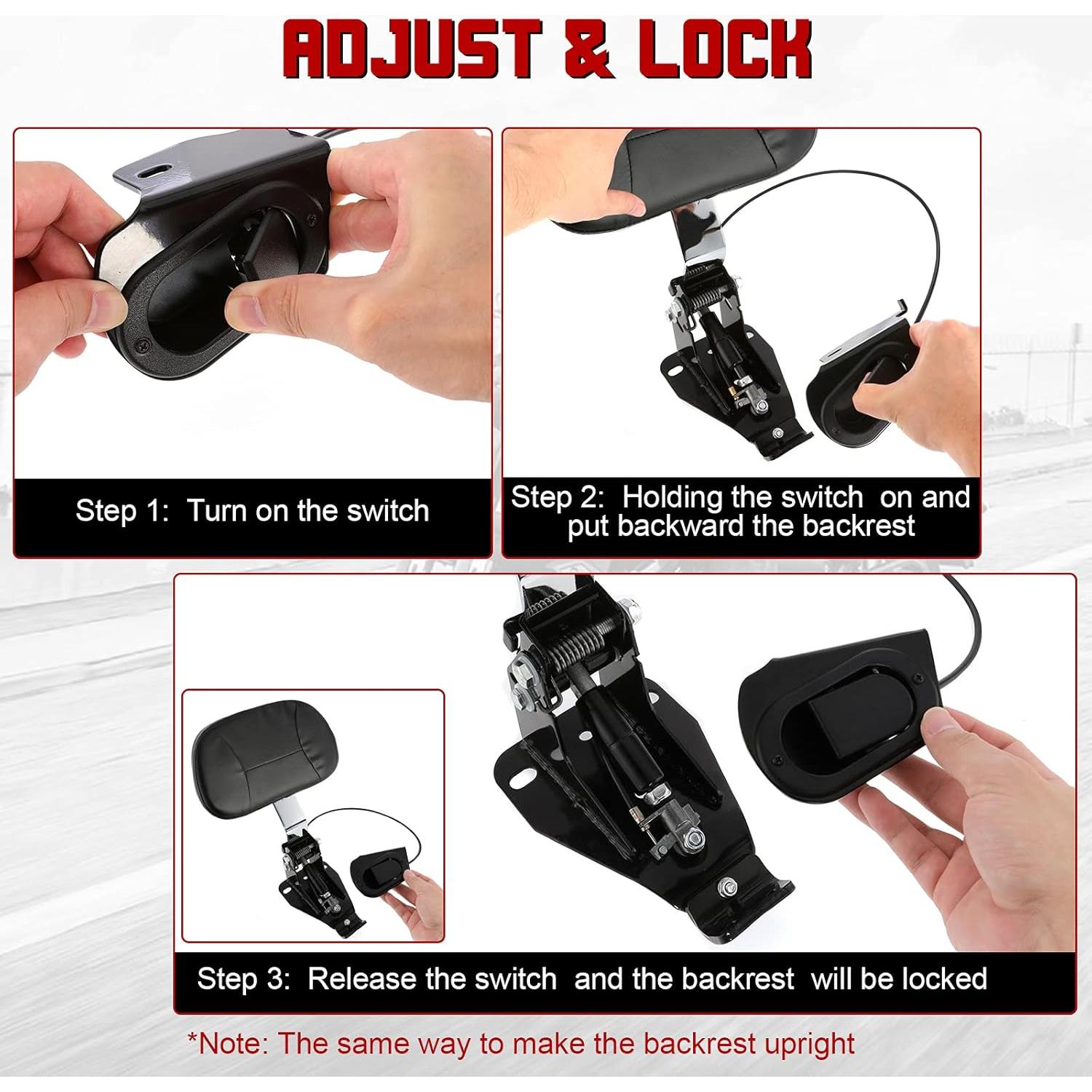 ADJUST & LOCK

Step 1: Turn on the switch

Step 2: Holding the switch on and put backward the backrest

Step 3: Release the switch and the backrest will be locked

*Note: The same way to make the backrest upright