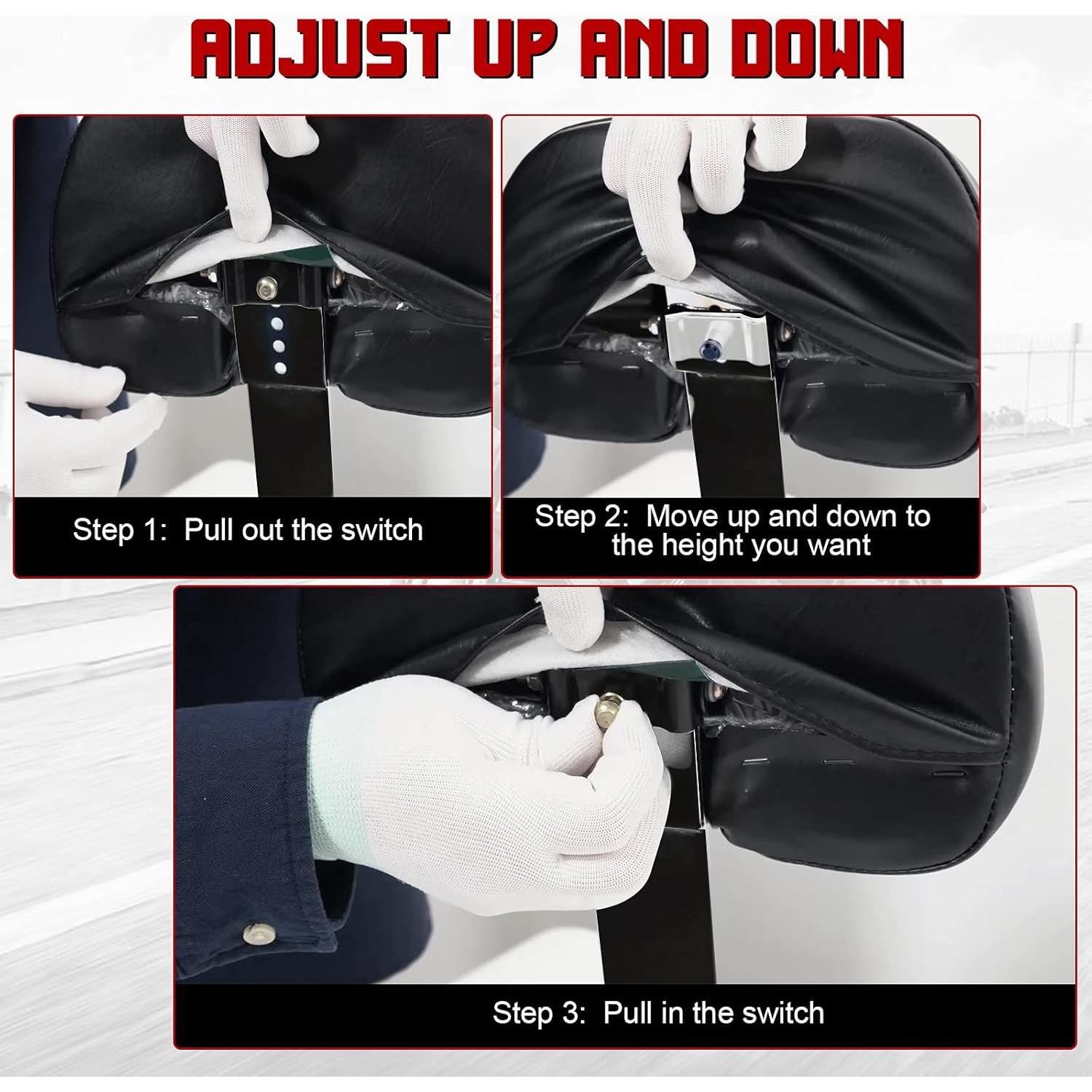 ADJUST UP AND DOWN

Step 1: Pull out the switch

Step 2: Move up and down to the height you want

Step 3: Pull in the switch