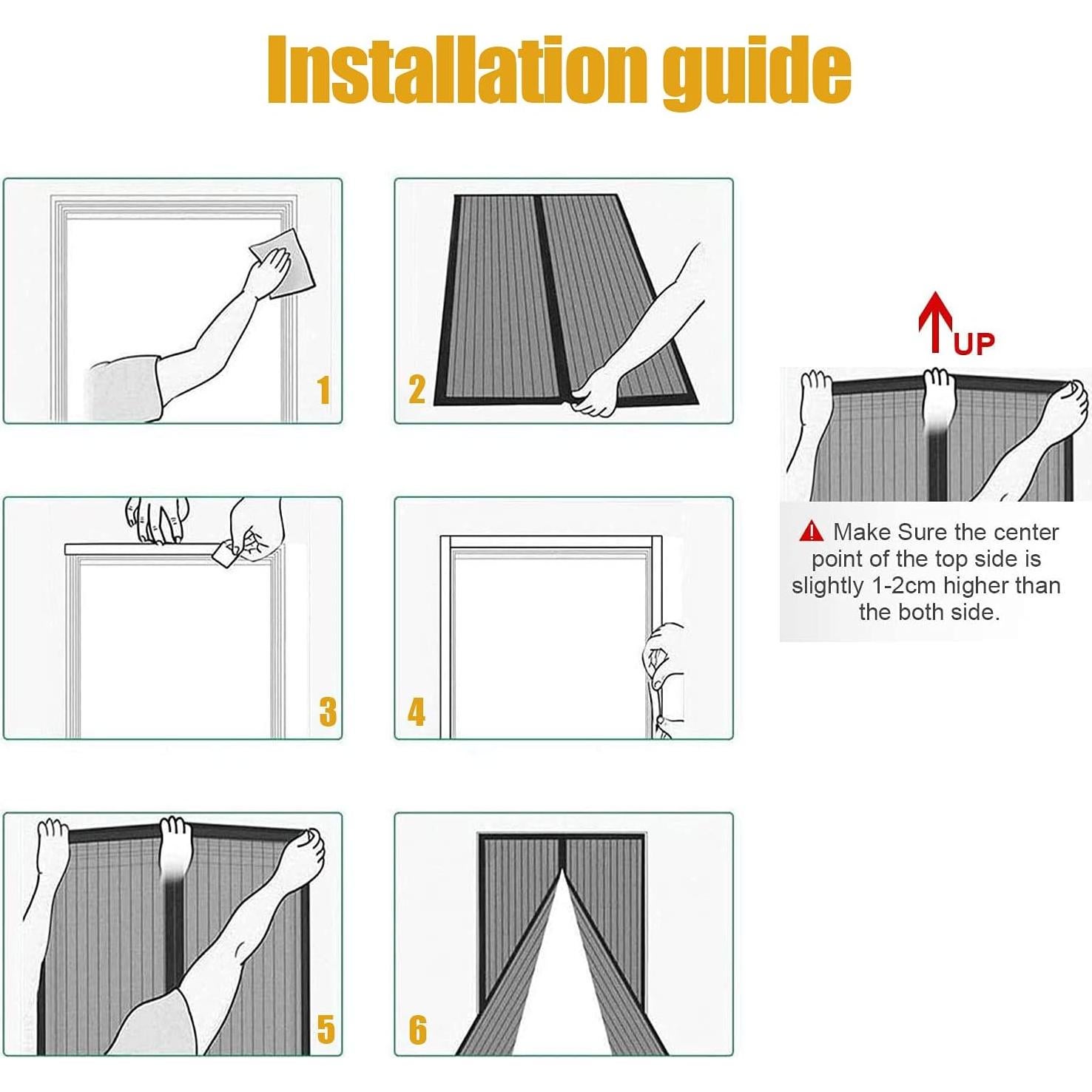 Installation guide

1

2

UP

Make Sure the center point of the top side is slightly 1-2cm higher than the both side.

3

4

5

6