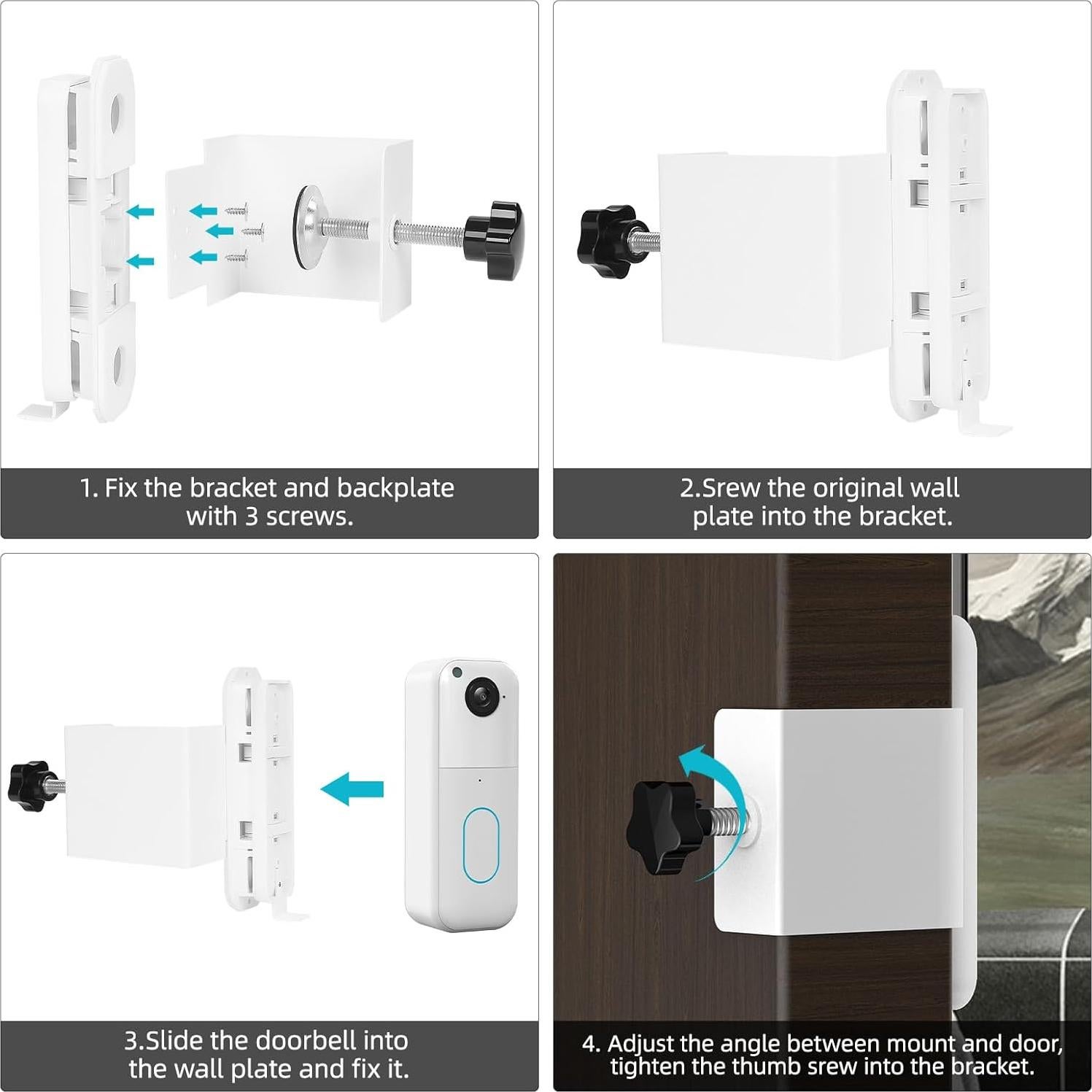 1. Fix the bracket and backplate with 3 screws.

2.Srew the original wall plate into the bracket.

3.Slide the doorbell into the wall plate and fix it.

4. Adjust the angle between mount and door, tighten the thumb srew into the bracket.