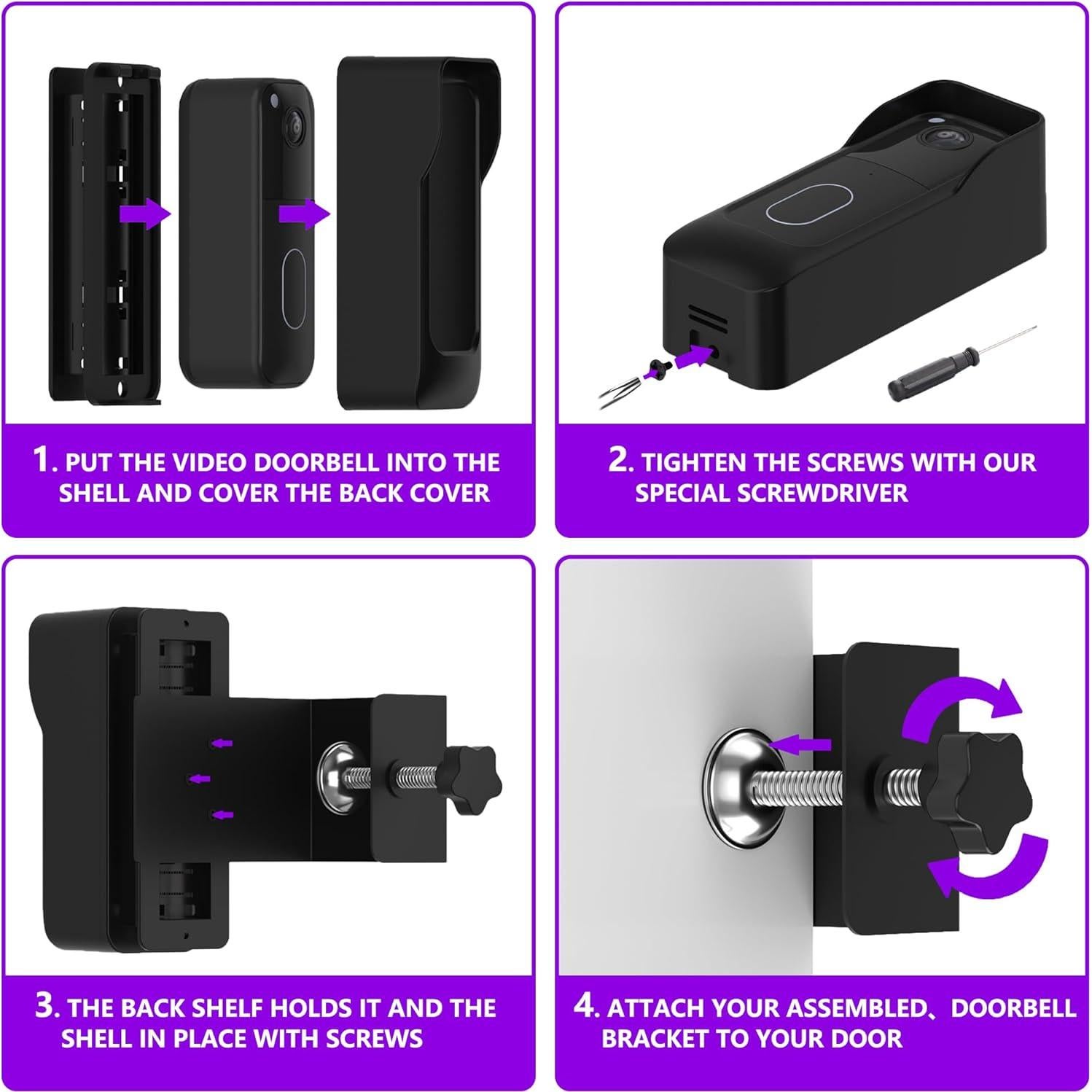 1. PUT THE VIDEO DOORBELL INTO THE SHELL AND COVER THE BACK COVER

2. TIGHTEN THE SCREWS WITH OUR SPECIAL SCREWDRIVER

3. THE BACK SHELF HOLDS IT AND THE SHELL IN PLACE WITH SCREWS

4. ATTACH YOUR ASSEMBLED、DOORBELL BRACKET TO YOUR DOOR