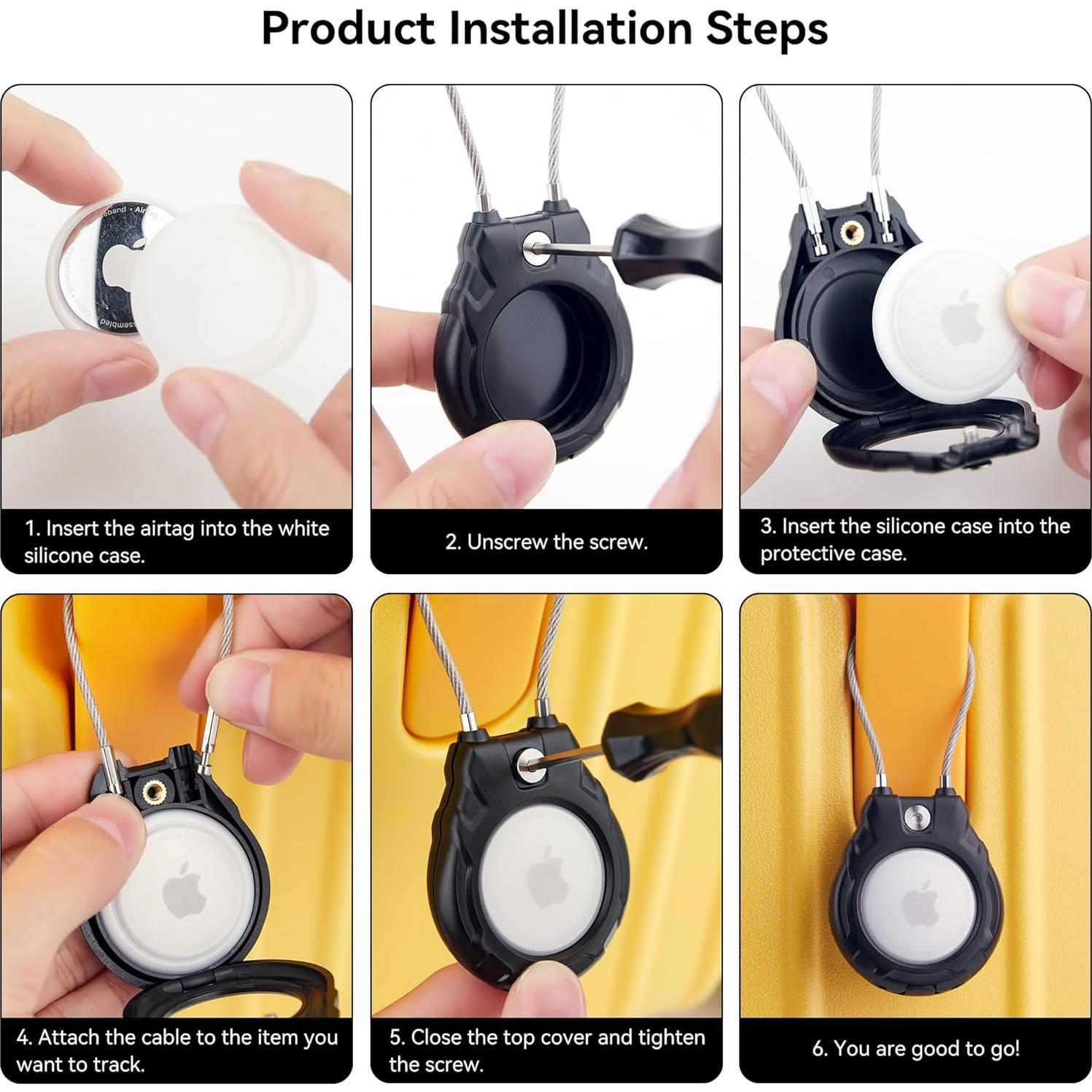 Product Installation Steps

1. Insert the airtag into the white silicone case.

2. Unscrew the screw.

3. Insert the silicone case into the protective case.

4. Attach the cable to the item you want to track.

5. Close the top cover and tighten the screw.

6. You are good to go!