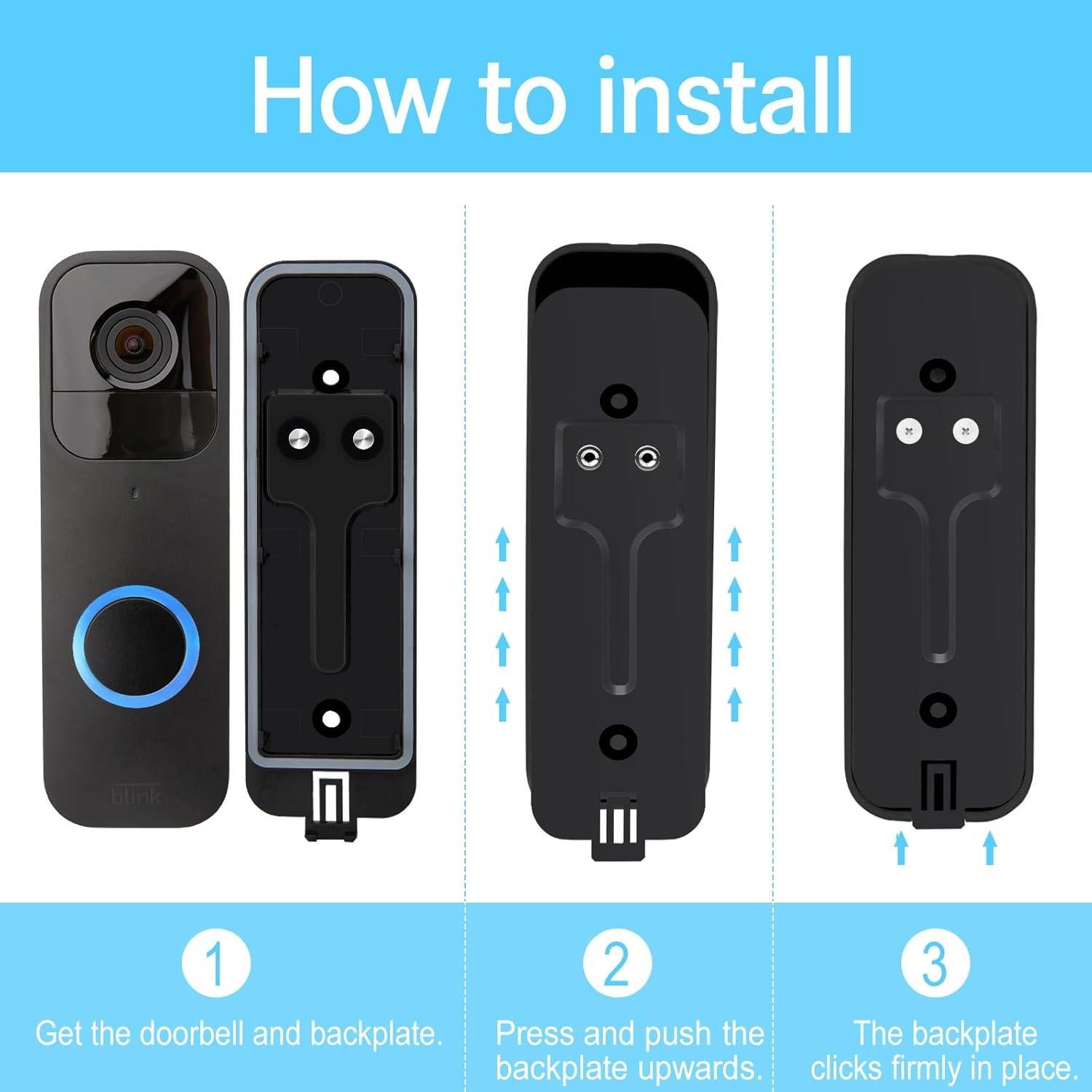 How to install

blink

1

Get the doorbell and backplate.

2

Press and push the backplate upwards.

3

The backplate clicks firmly in place.