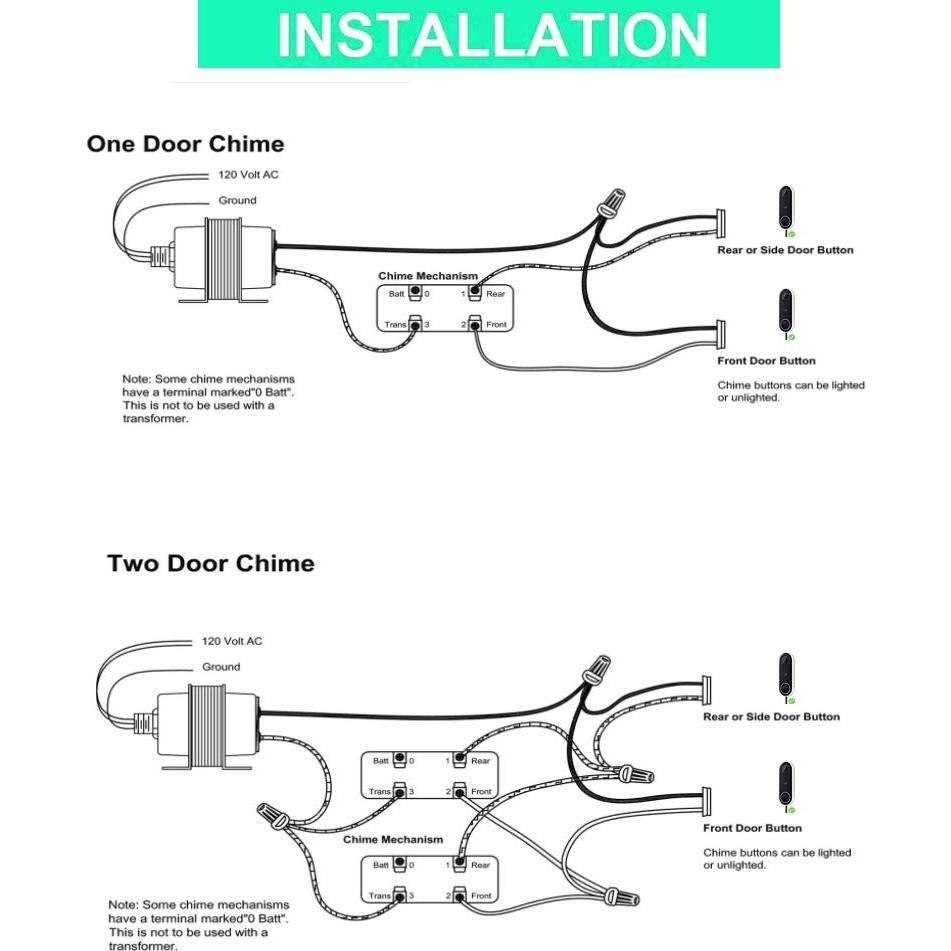 INSTALLATION

One Door Chime

120 Volt AC

Ground

Chime Mechanism

Batt 0

1 Rear

Trans 3

2 Front

Rear or Side Door Button

Front Door Button

Chime buttons can be lighted or unlighted.

Note: Some chime mechanisms have a terminal marked"0 Batt". This is not to be used with a transformer.

Two Door Chime

120 Volt AC

Ground

Batt 0

1 Rear

Trans 3

2 Front

Chime Mechanism

Batt 0

1 Rear

Trans 3

2 Front

Rear or Side Door Button

Front Door Button

Chime buttons can be lighted or unlighted.

Note: Some chime mechanisms have a terminal marked"0 Batt". This is not to be used with a transformer.