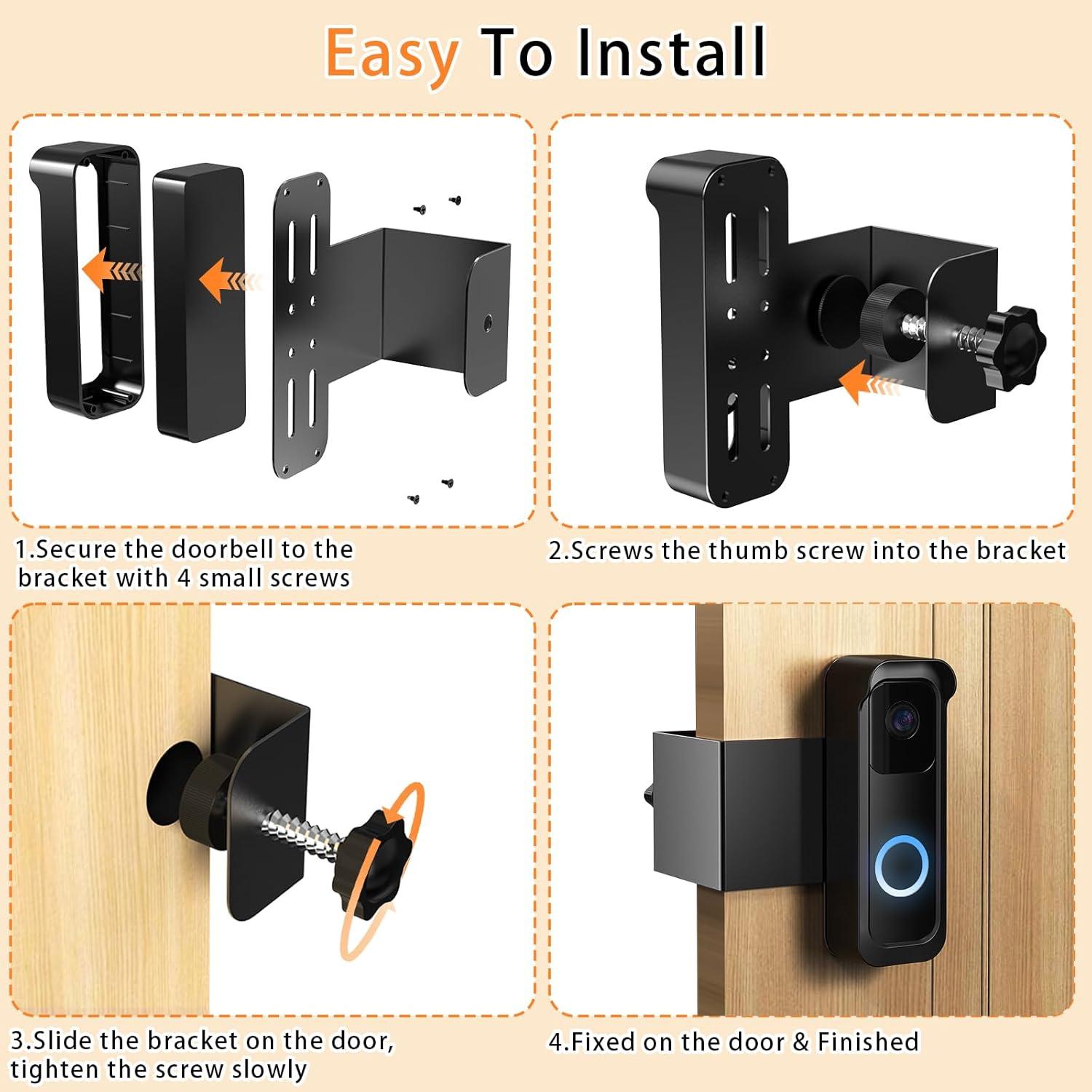 Easy To Install

1.Secure the doorbell to the bracket with 4 small screws

2.Screws the thumb screw into the bracket

3.Slide the bracket on the door, tighten the screw slowly

4.Fixed on the door & Finished