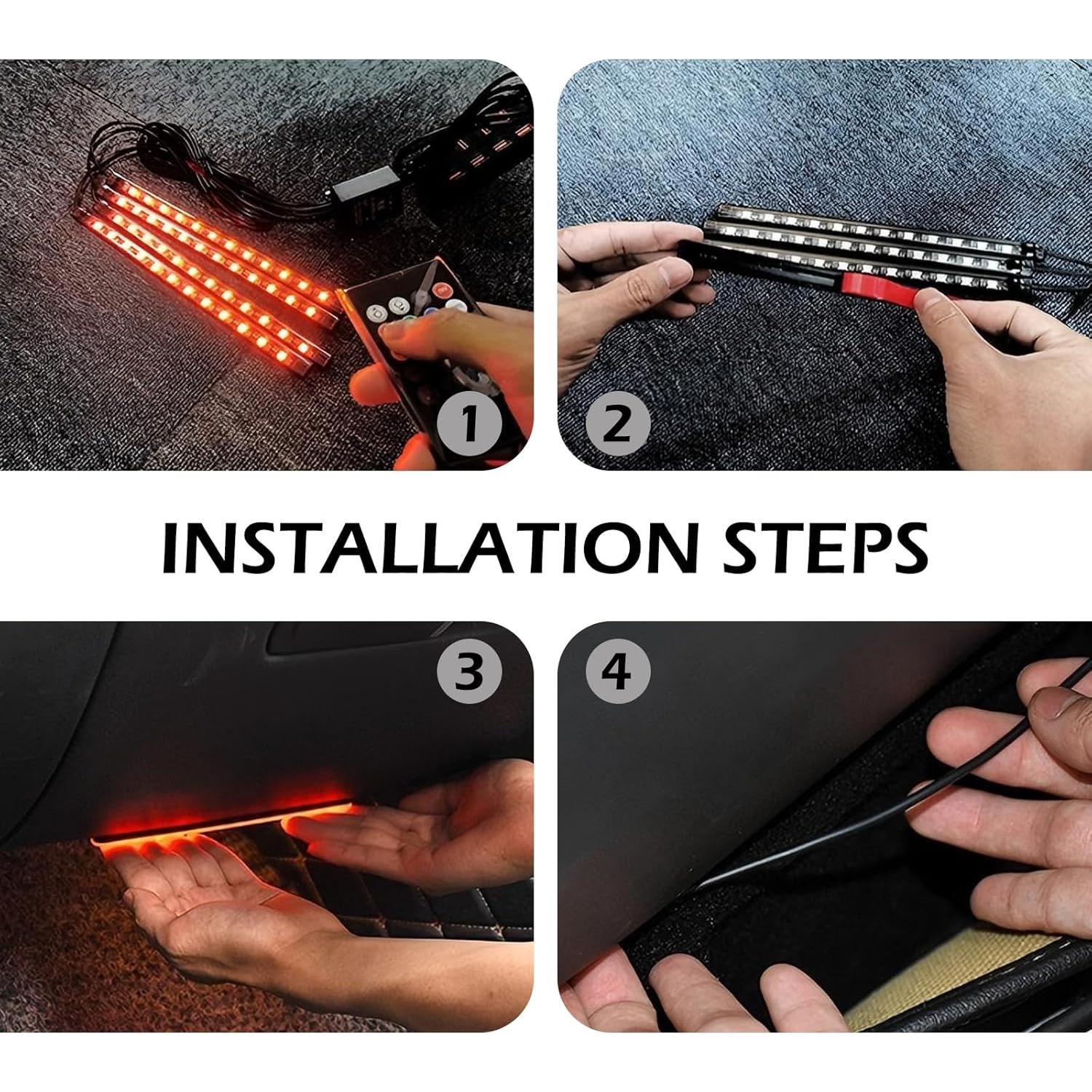 1

2

INSTALLATION STEPS

3

4