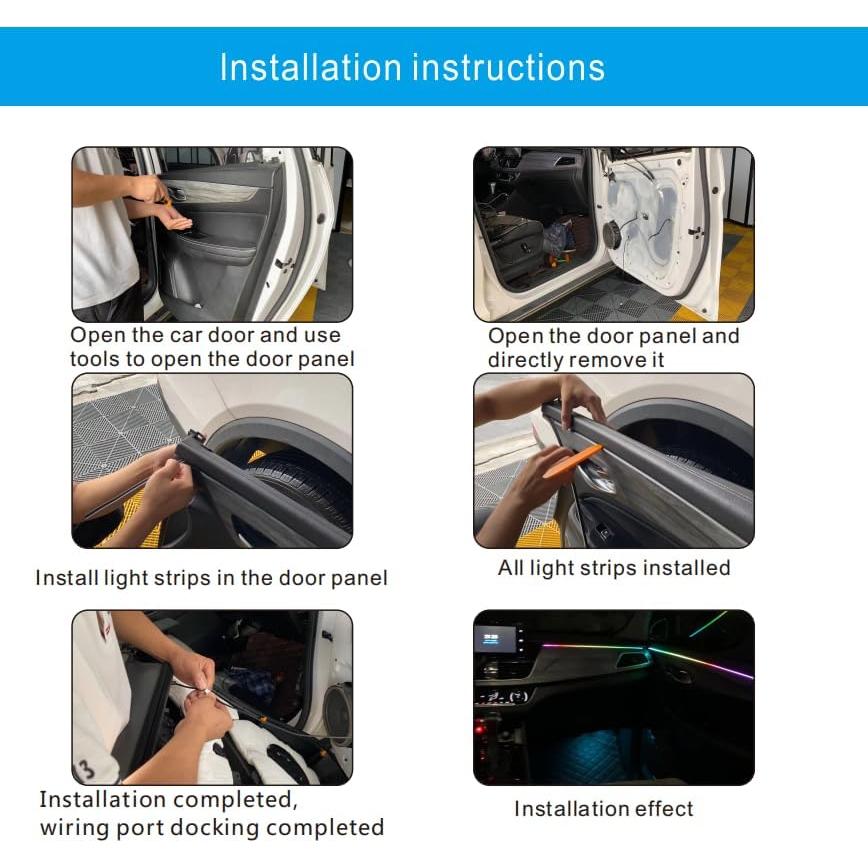 Installation instructions

Open the car door and use tools to open the door panel

Open the door panel and directly remove it

Install light strips in the door panel

All light strips installed

Installation completed, wiring port docking completed

Installation effect