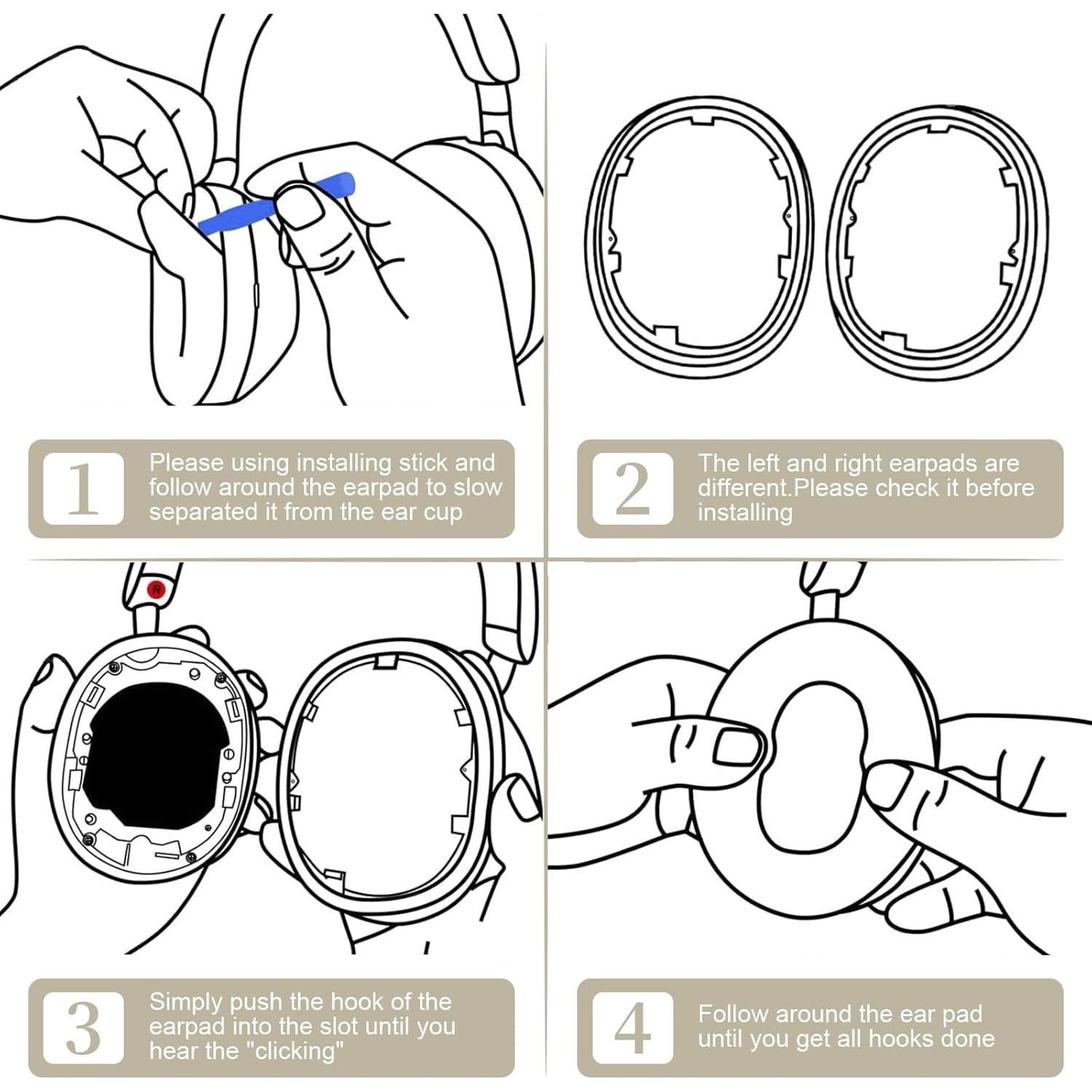 1

Please using installing stick and follow around the earpad to slow separated it from the ear cup

2

The left and right earpads are different.Please check it before installing

R

3

Simply push the hook of the earpad into the slot until you hear the "clicking"

4

Follow around the ear pad until you get all hooks done