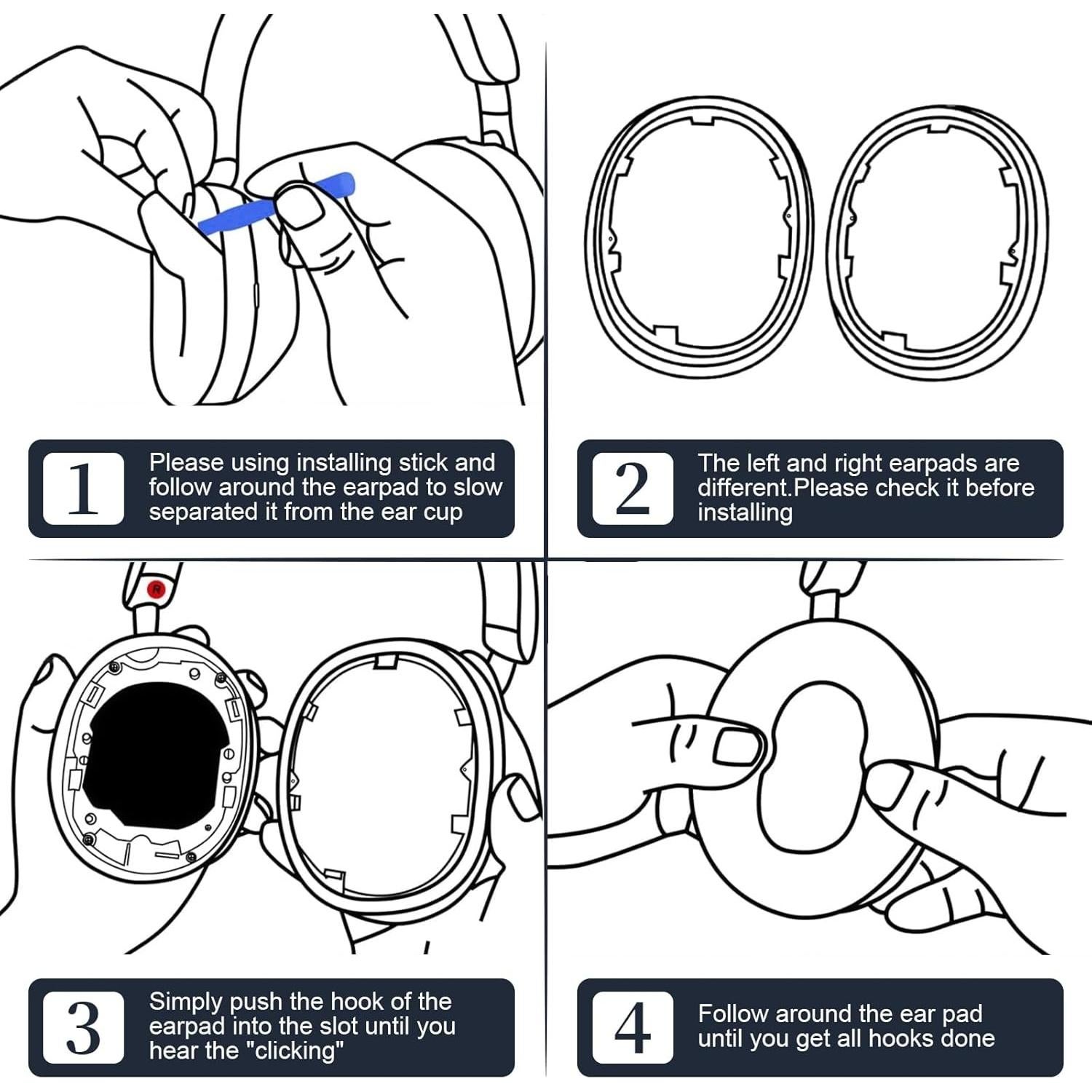 1 Please using installing stick and follow around the earpad to slow separated it from the ear cup

2 The left and right earpads are different.Please check it before installing

R

3 Simply push the hook of the earpad into the slot until you hear the "clicking"

4 Follow around the ear pad until you get all hooks done