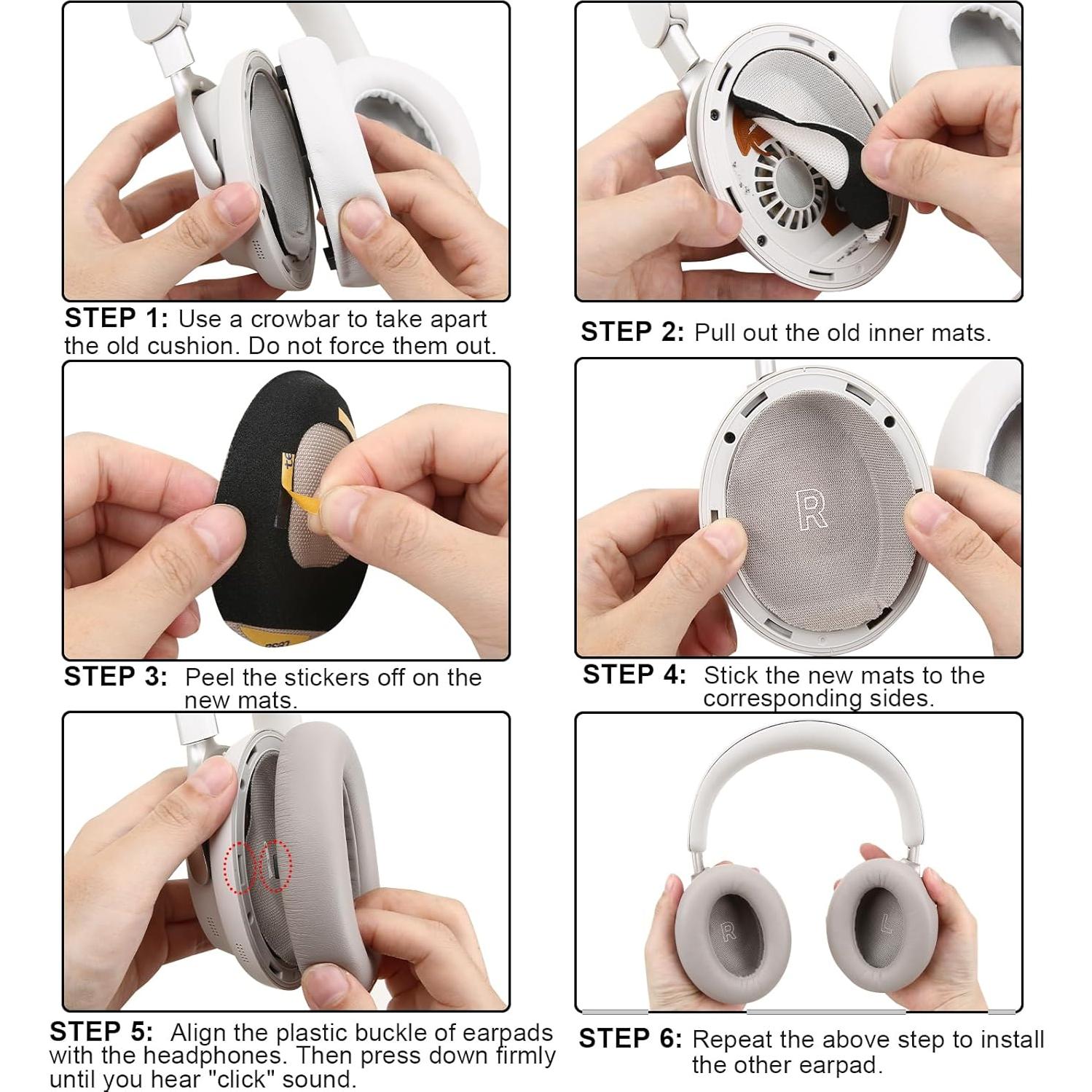 STEP 1: Use a crowbar to take apart the old cushion. Do not force them out.

STEP 2: Pull out the old inner mats.

STEP 3: Peel the stickers off on the new mats.

R

STEP 4: Stick the new mats to the corresponding sides.

STEP 5: Align the plastic buckle of earpads with the headphones. Then press down firmly until you hear "click" sound.

R L

STEP 6: Repeat the above step to install the other earpad.