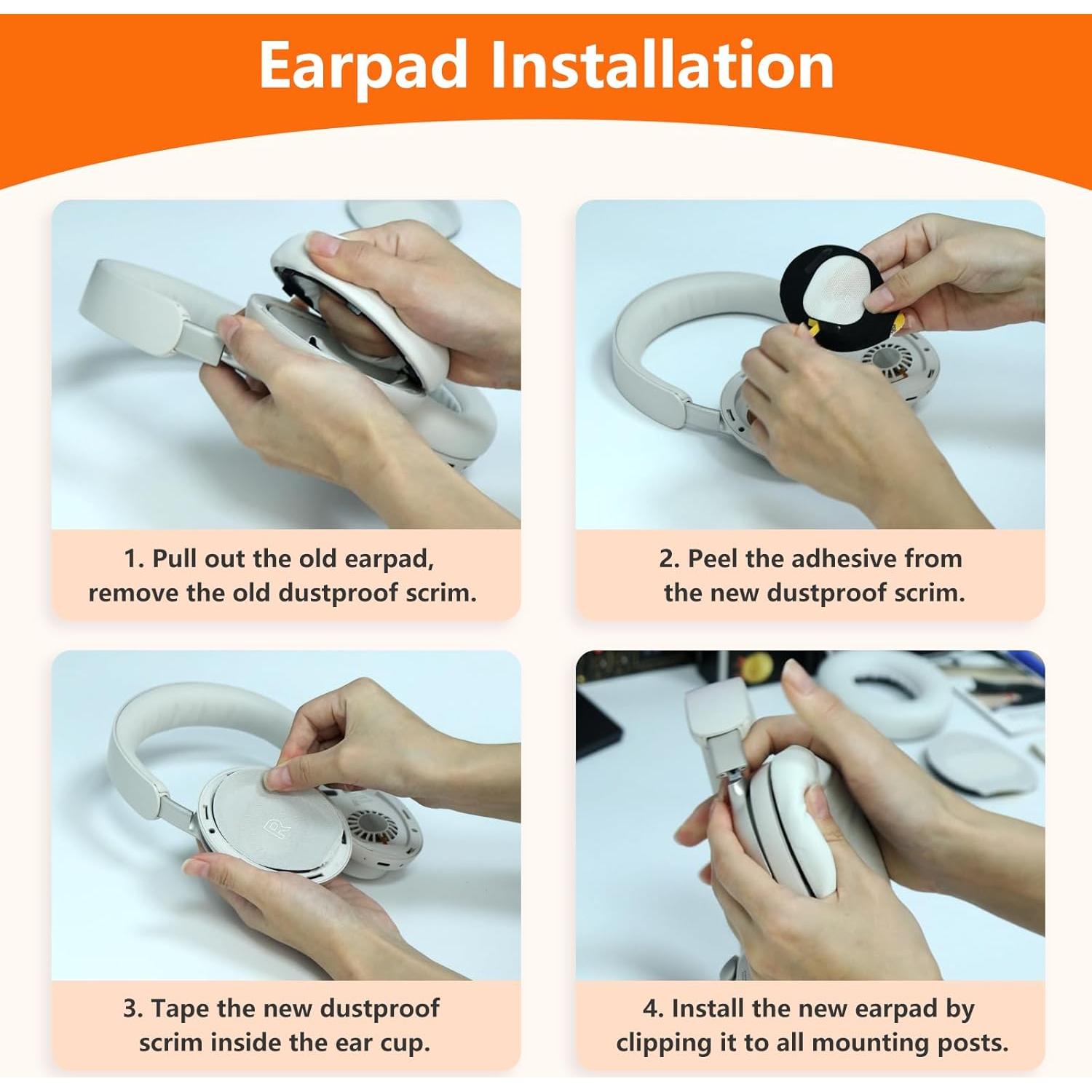 Earpad Installation

1. Pull out the old earpad, remove the old dustproof scrim.

2. Peel the adhesive from the new dustproof scrim.

R

3. Tape the new dustproof scrim inside the ear cup.

4. Install the new earpad by clipping it to all mounting posts.