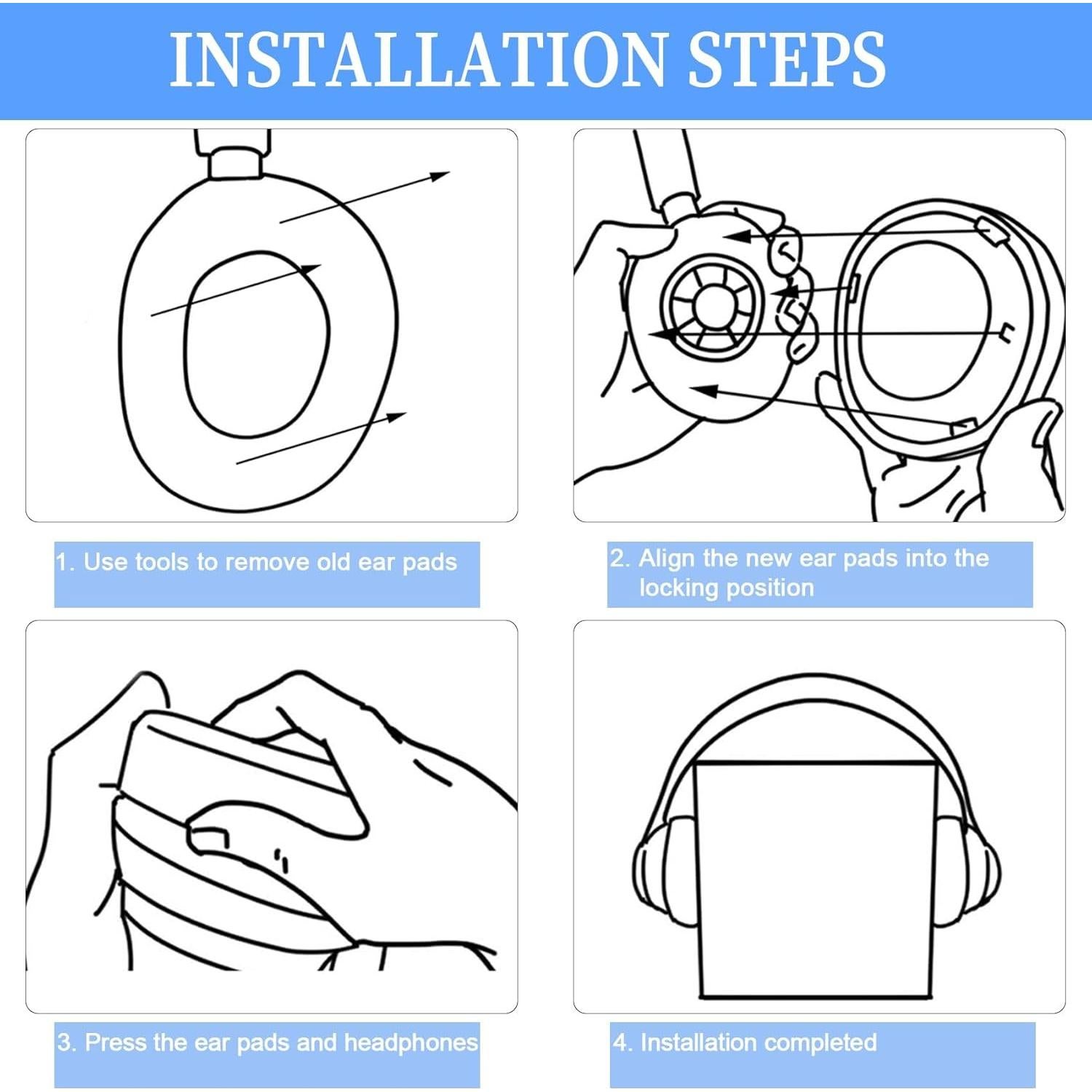 INSTALLATION STEPS

1. Use tools to remove old ear pads

2. Align the new ear pads into the locking position

3. Press the ear pads and headphones

4. Installation completed