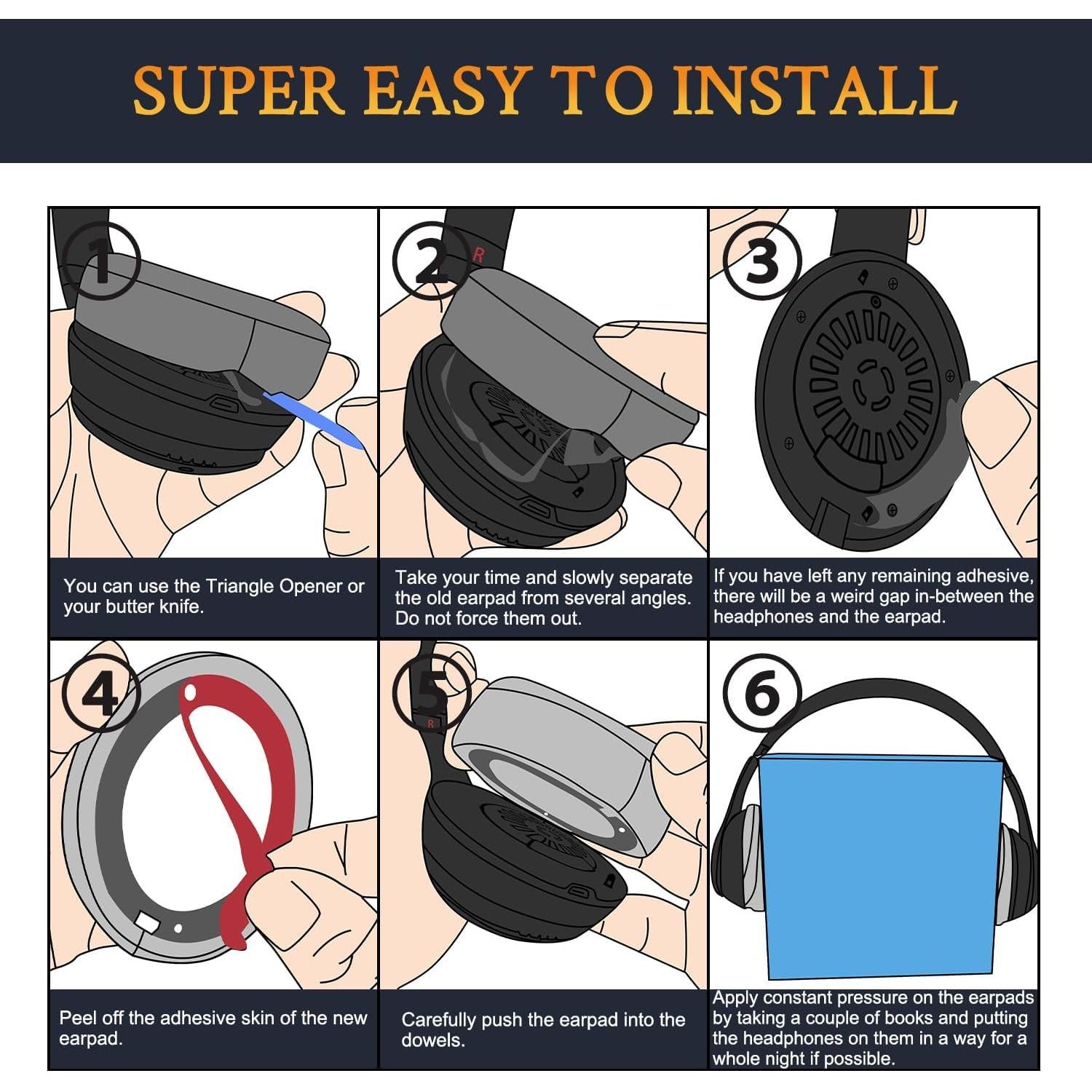 SUPER EASY TO INSTALL

1

You can use the Triangle Opener or your butter knife.

2

R

Take your time and slowly separate the old earpad from several angles. Do not force them out.

3

If you have left any remaining adhesive, there will be a weird gap in-between the headphones and the earpad.

4

Peel off the adhesive skin of the new earpad.

5

R

Carefully push the earpad into the dowels.

6

Apply constant pressure on the earpads by taking a couple of books and putting the headphones on them in a way for a whole night if possible.