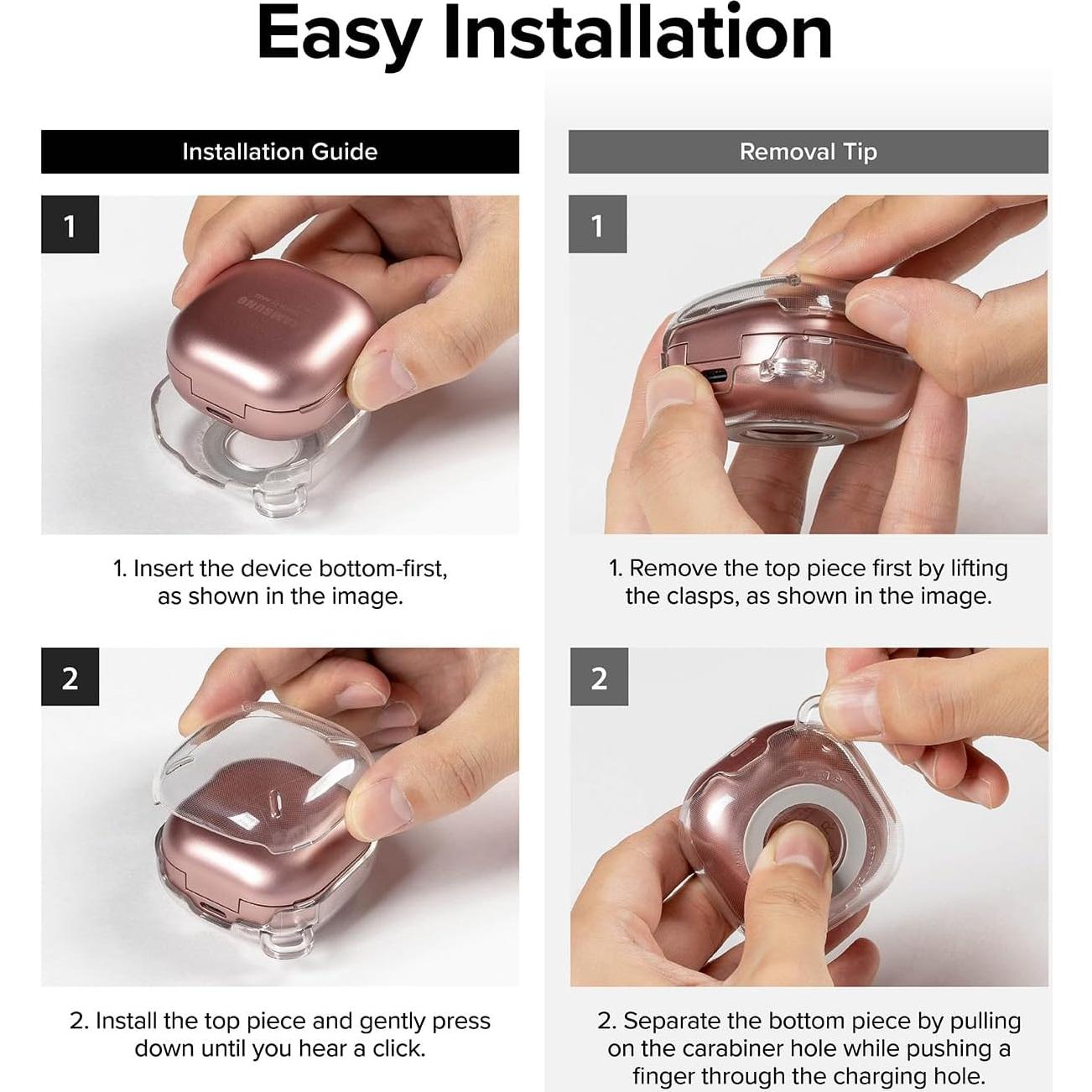 Easy Installation

Installation Guide

1

SAMSUNG

1. Insert the device bottom-first, as shown in the image.

2

2. Install the top piece and gently press down until you hear a click.

Removal Tip

1

1. Remove the top piece first by lifting the clasps, as shown in the image.

2

2. Separate the bottom piece by pulling on the carabiner hole while pushing a finger through the charging hole.