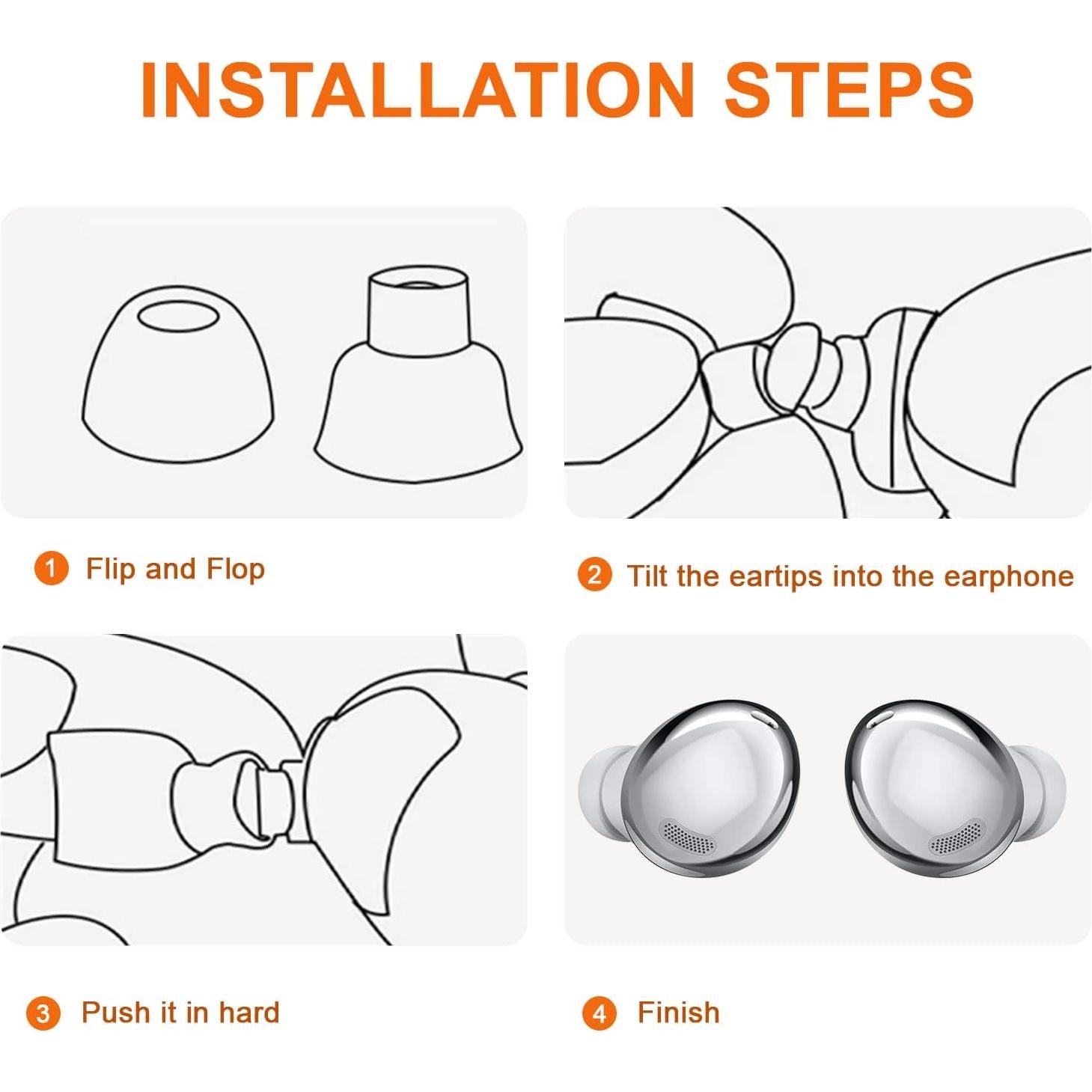 INSTALLATION STEPS

1 Flip and Flop

2 Tilt the eartips into the earphone

3 Push it in hard

4 Finish