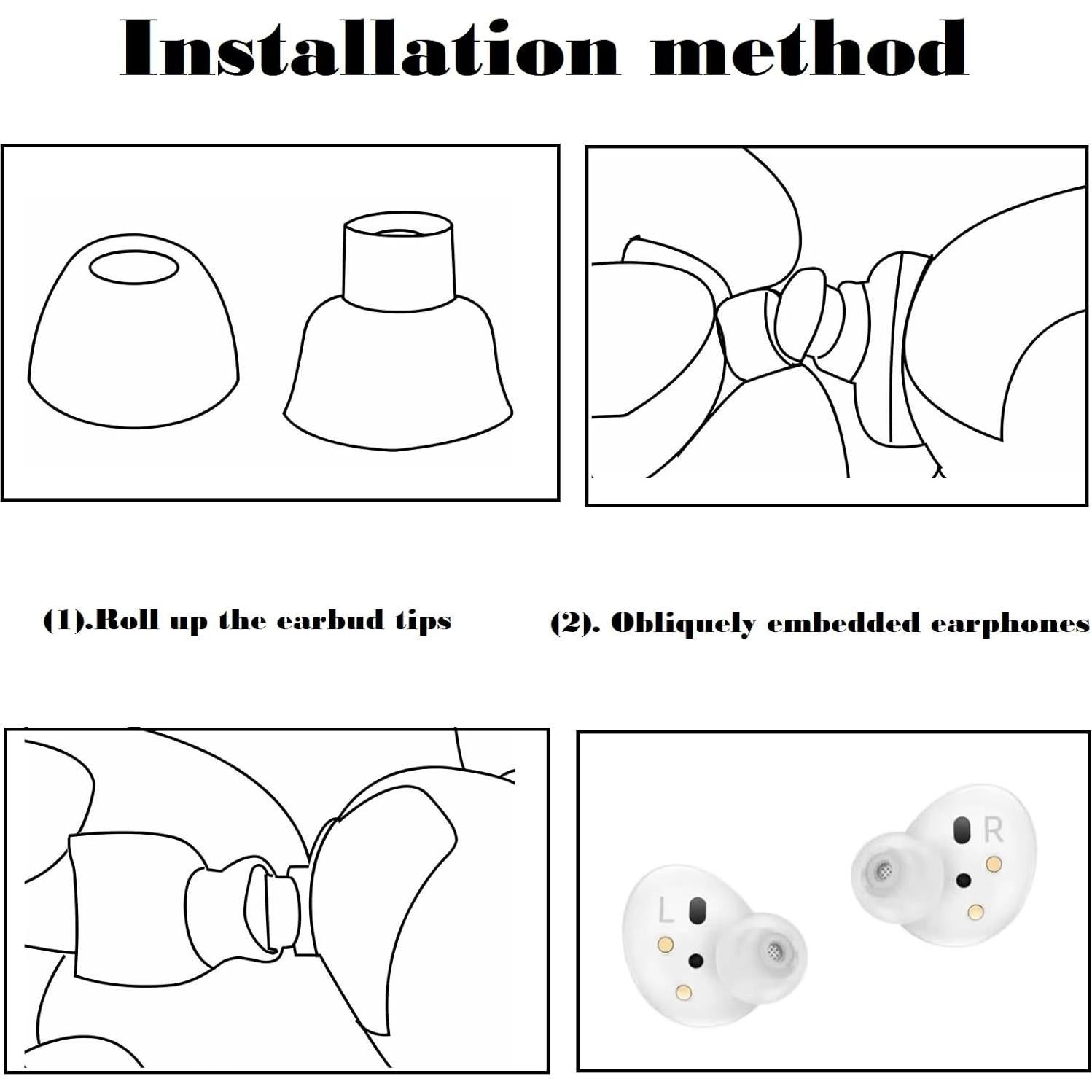 Installation method

(1).Roll up the earbud tips

(2). Obliquely embedded earphones

L

R