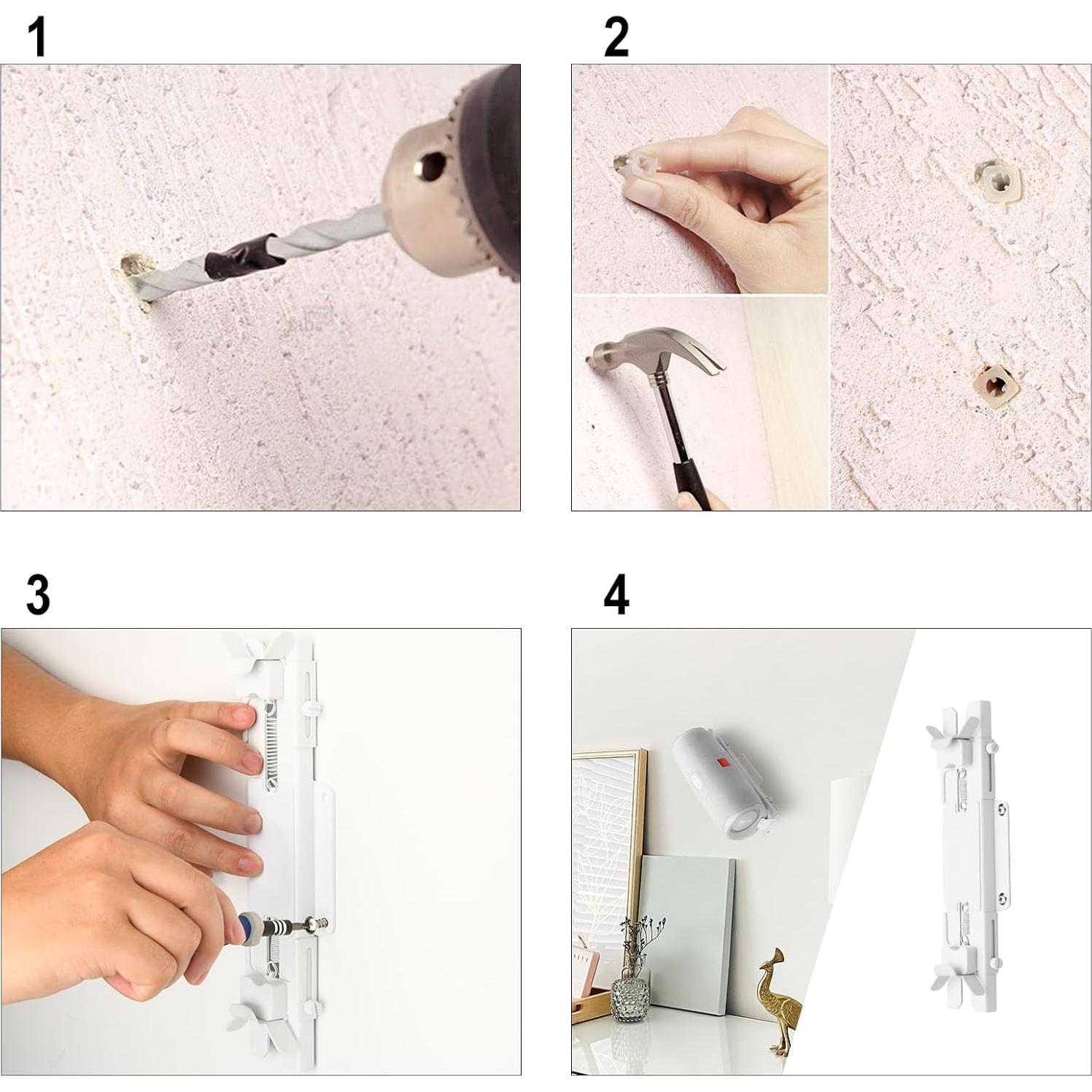 1

2

3

4