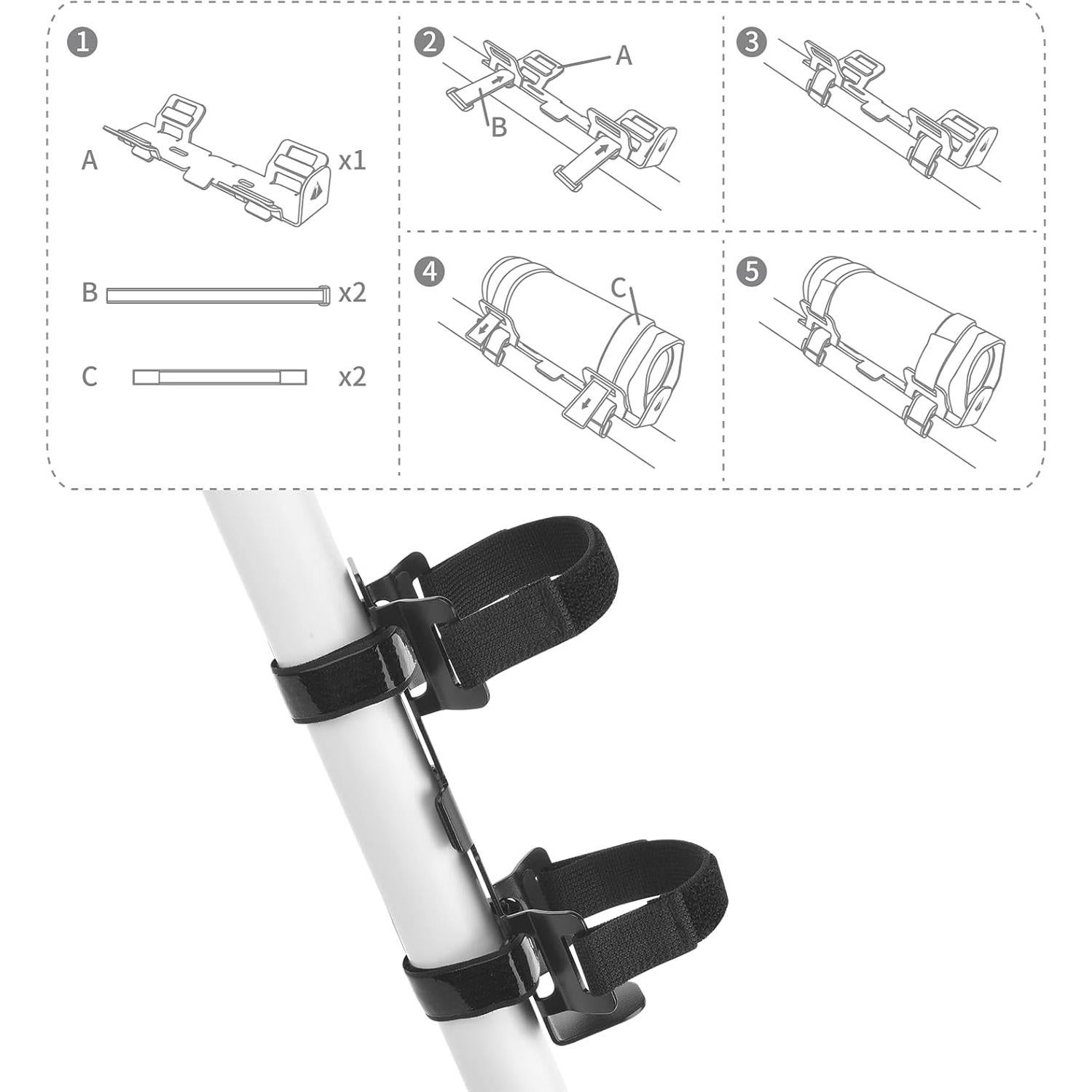 1

A x1

B x2

C x2

2

A

B

3

4

C

5