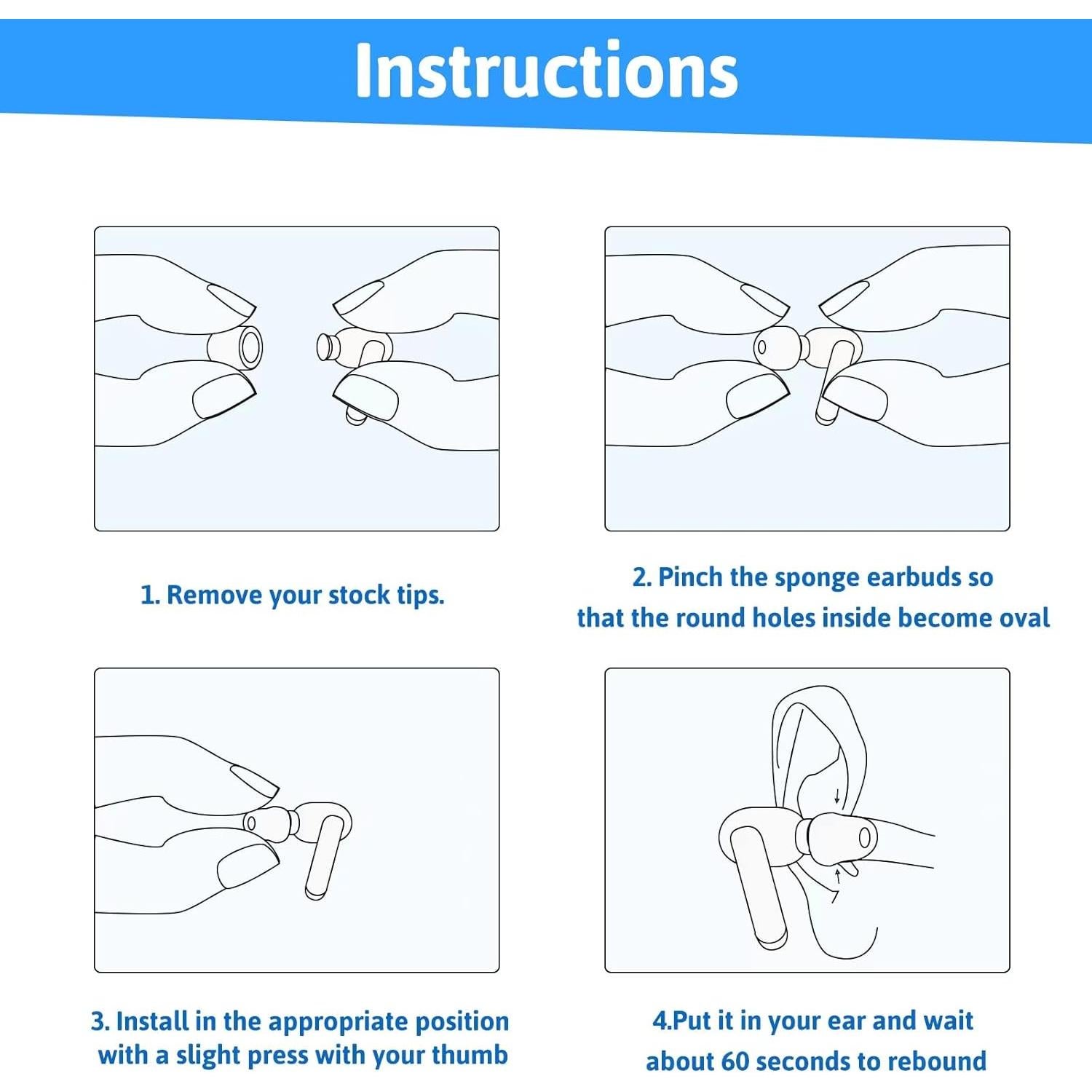 Instructions

1. Remove your stock tips.

2. Pinch the sponge earbuds so that the round holes inside become oval

3. Install in the appropriate position with a slight press with your thumb

4.Put it in your ear and wait about 60 seconds to rebound