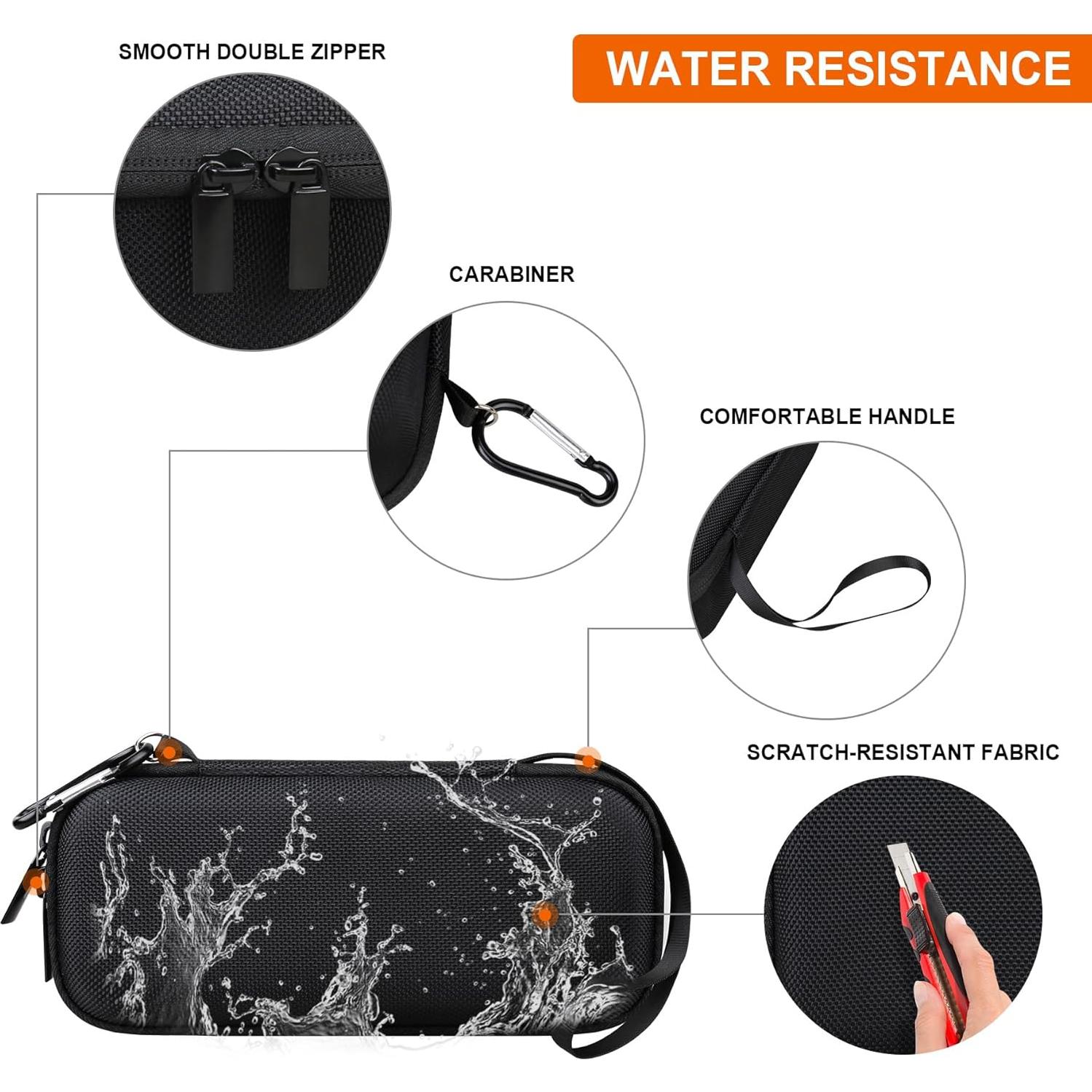 SMOOTH DOUBLE ZIPPER

WATER RESISTANCE

CARABINER

COMFORTABLE HANDLE

SCRATCH-RESISTANT FABRIC