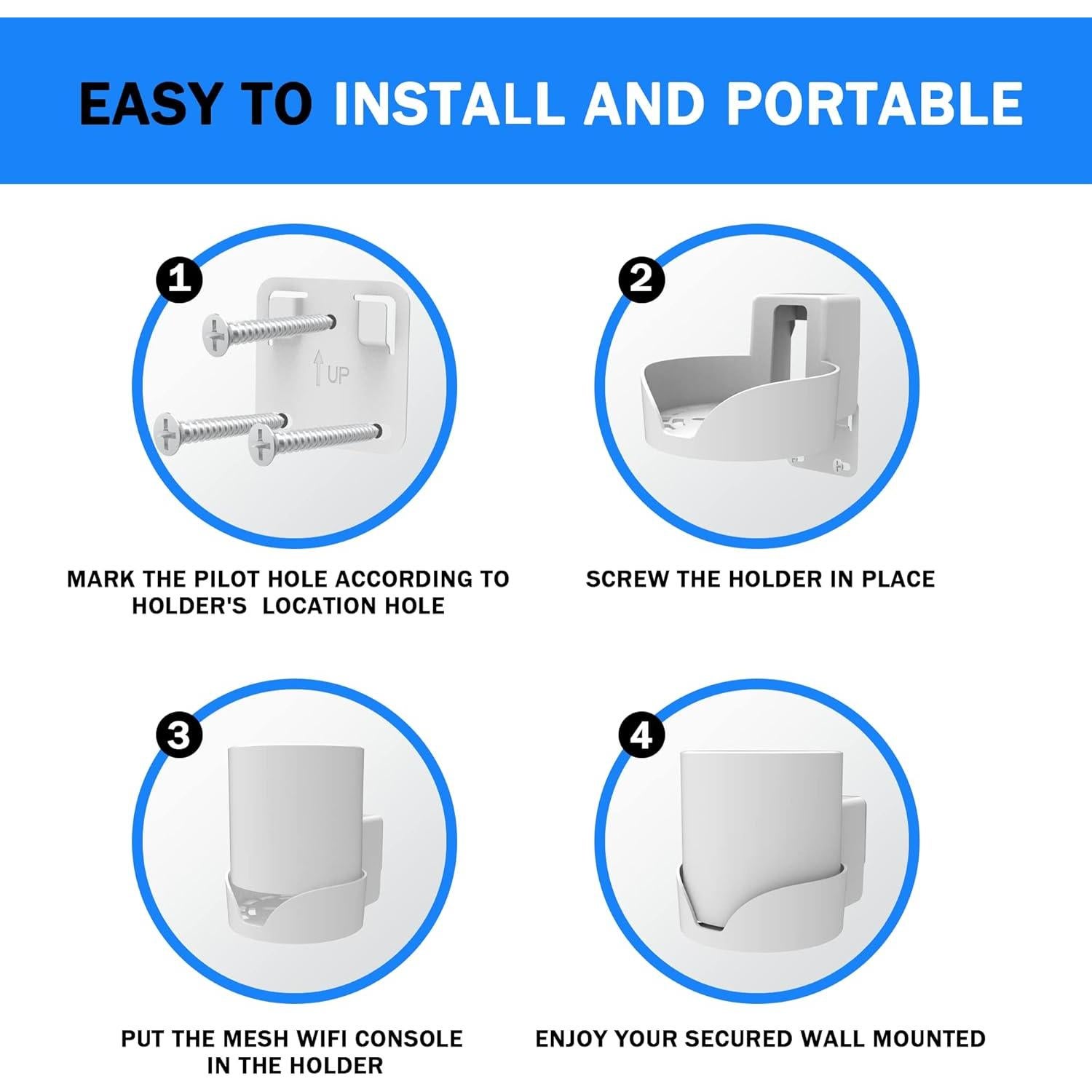 EASY TO INSTALL AND PORTABLE

1

UP

MARK THE PILOT HOLE ACCORDING TO HOLDER'S LOCATION HOLE

2

SCREW THE HOLDER IN PLACE

3

PUT THE MESH WIFI CONSOLE IN THE HOLDER

4

ENJOY YOUR SECURED WALL MOUNTED