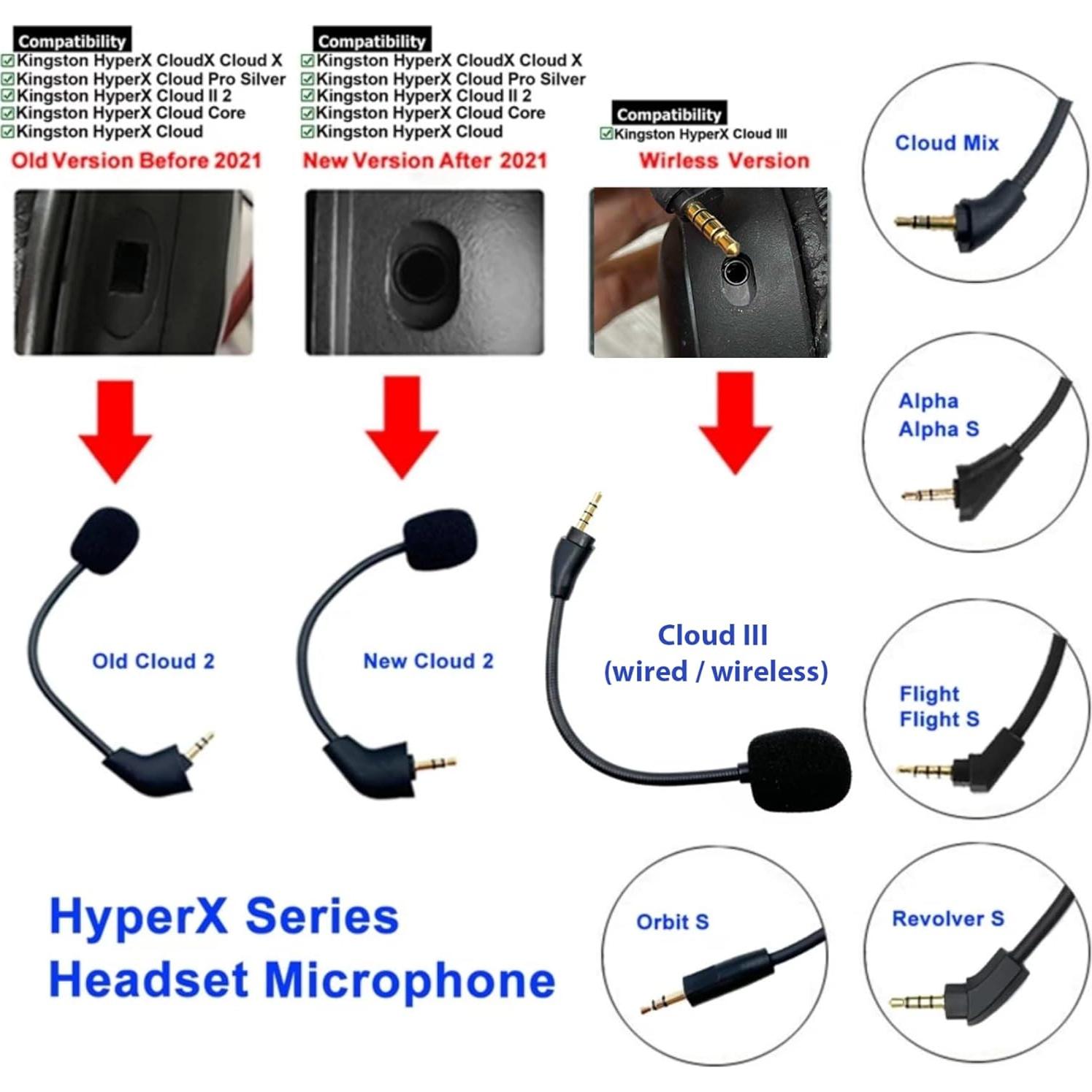 Compatibility
☑Kingston HyperX CloudX Cloud X
☑Kingston HyperX Cloud Pro Silver
☑Kingston HyperX Cloud II 2
☑Kingston HyperX Cloud Core
☑Kingston HyperX Cloud
Old Version Before 2021

Compatibility
☑Kingston HyperX CloudX Cloud X
☑Kingston HyperX Cloud Pro Silver
☑Kingston HyperX Cloud II 2
☑Kingston HyperX Cloud Core
☑Kingston HyperX Cloud
New Version After 2021

Compatibility
☑Kingston HyperX Cloud III
Wirless Version

Cloud Mix

Alpha
Alpha S

Old Cloud 2

New Cloud 2

Cloud III
(wired / wireless)

Flight
Flight S

HyperX Series
Headset Microphone

Orbit S

Revolver S