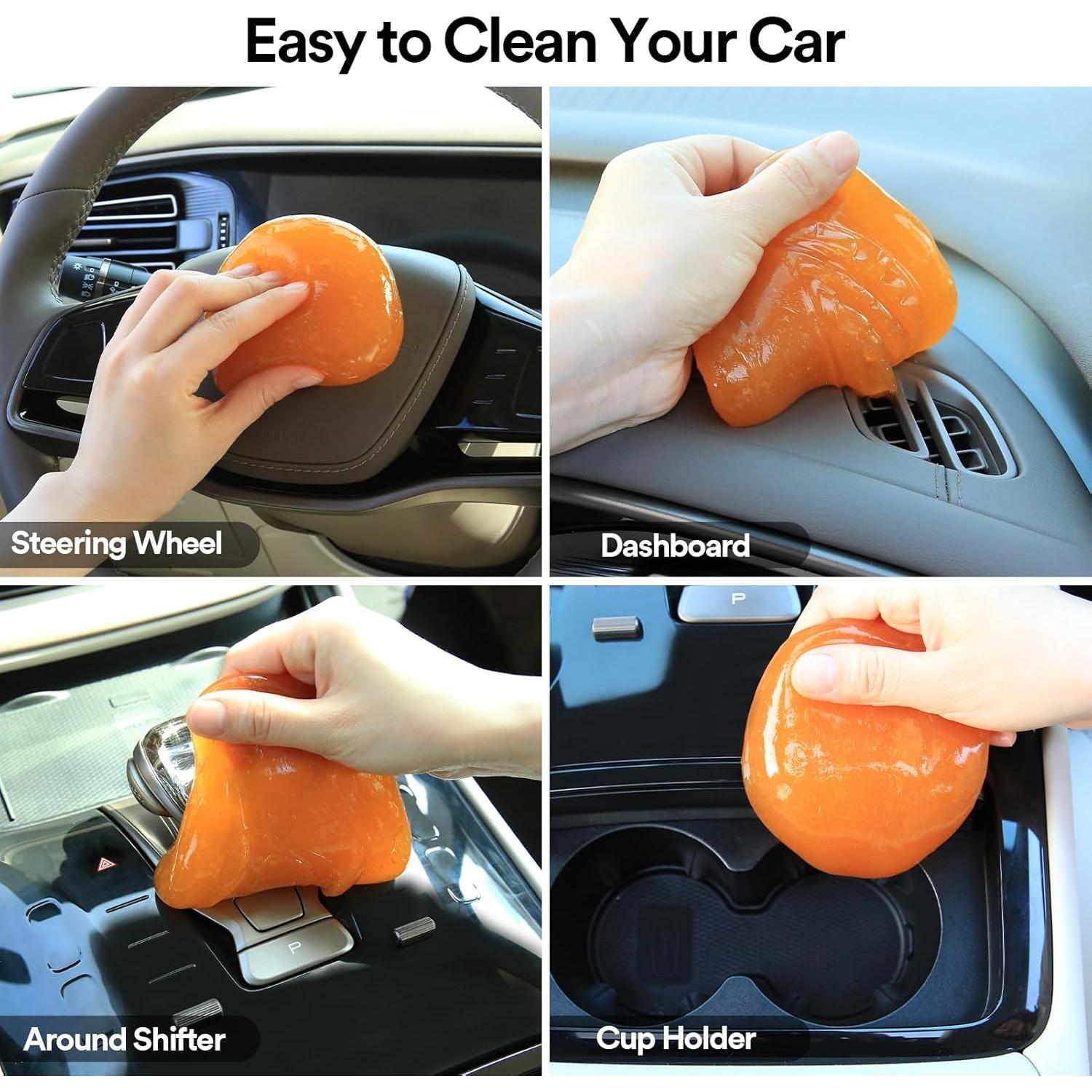 Easy to Clean Your Car

Steering Wheel

Dashboard

P

Around Shifter

P

Cup Holder