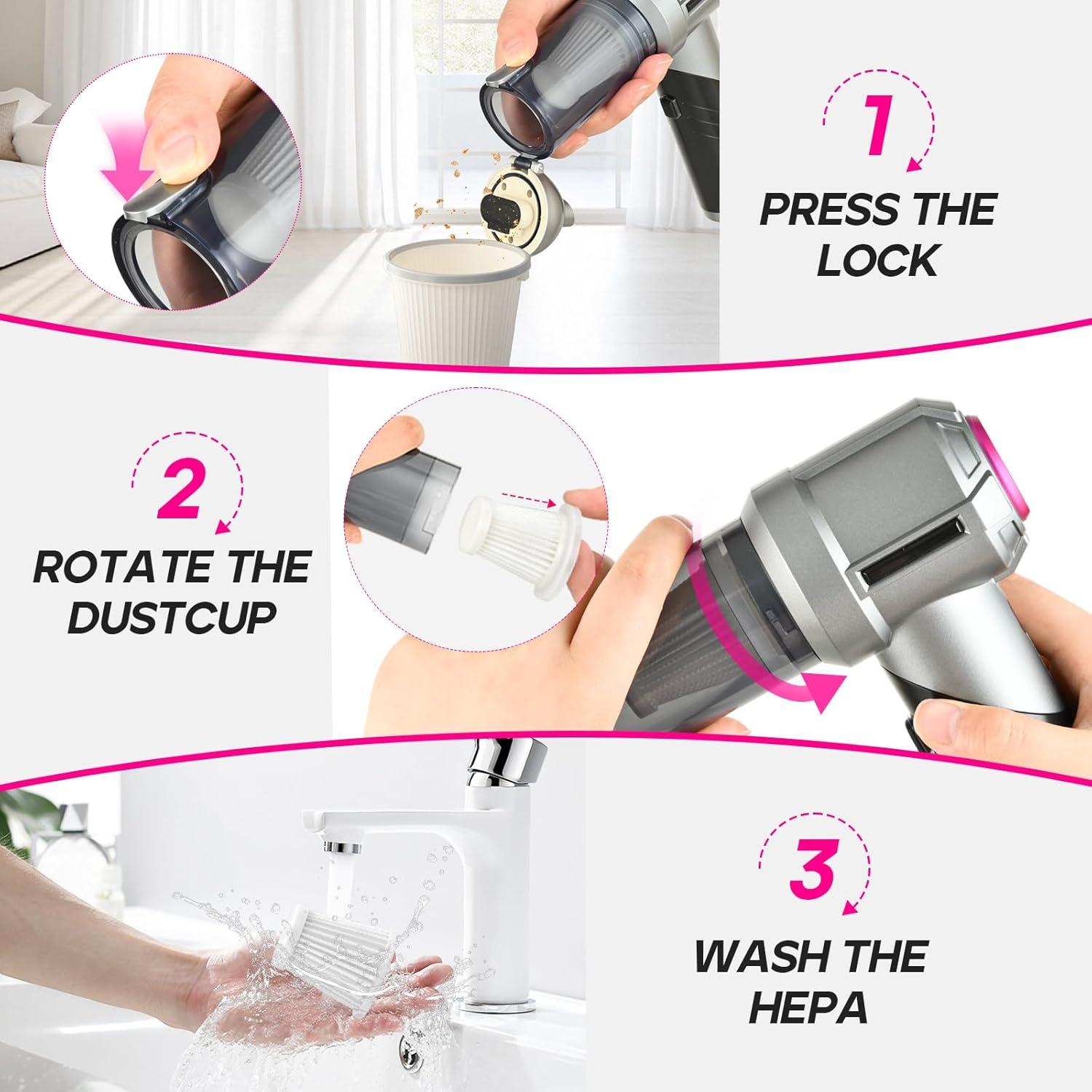 1
PRESS THE LOCK

2
ROTATE THE DUSTCUP

3
WASH THE HEPA