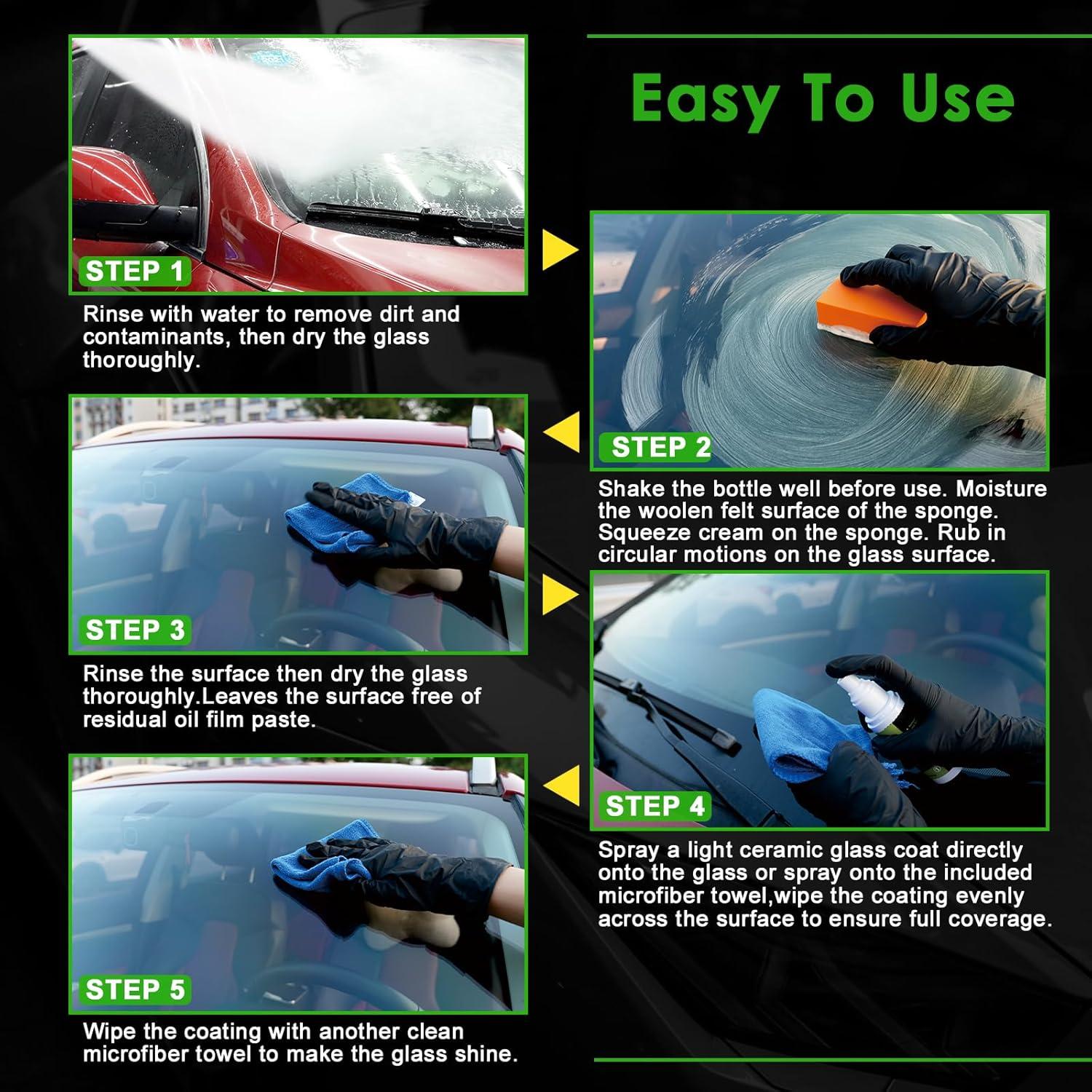 Easy To Use

STEP 1

Rinse with water to remove dirt and contaminants, then dry the glass thoroughly.

STEP 2

Shake the bottle well before use. Moisture the woolen felt surface of the sponge. Squeeze cream on the sponge. Rub in circular motions on the glass surface.

STEP 3

Rinse the surface then dry the glass thoroughly.Leaves the surface free of residual oil film paste.

STEP 4

Spray a light ceramic glass coat directly onto the glass or spray onto the included microfiber towel,wipe the coating evenly across the surface to ensure full coverage.

STEP 5

Wipe the coating with another clean microfiber towel to make the glass shine.