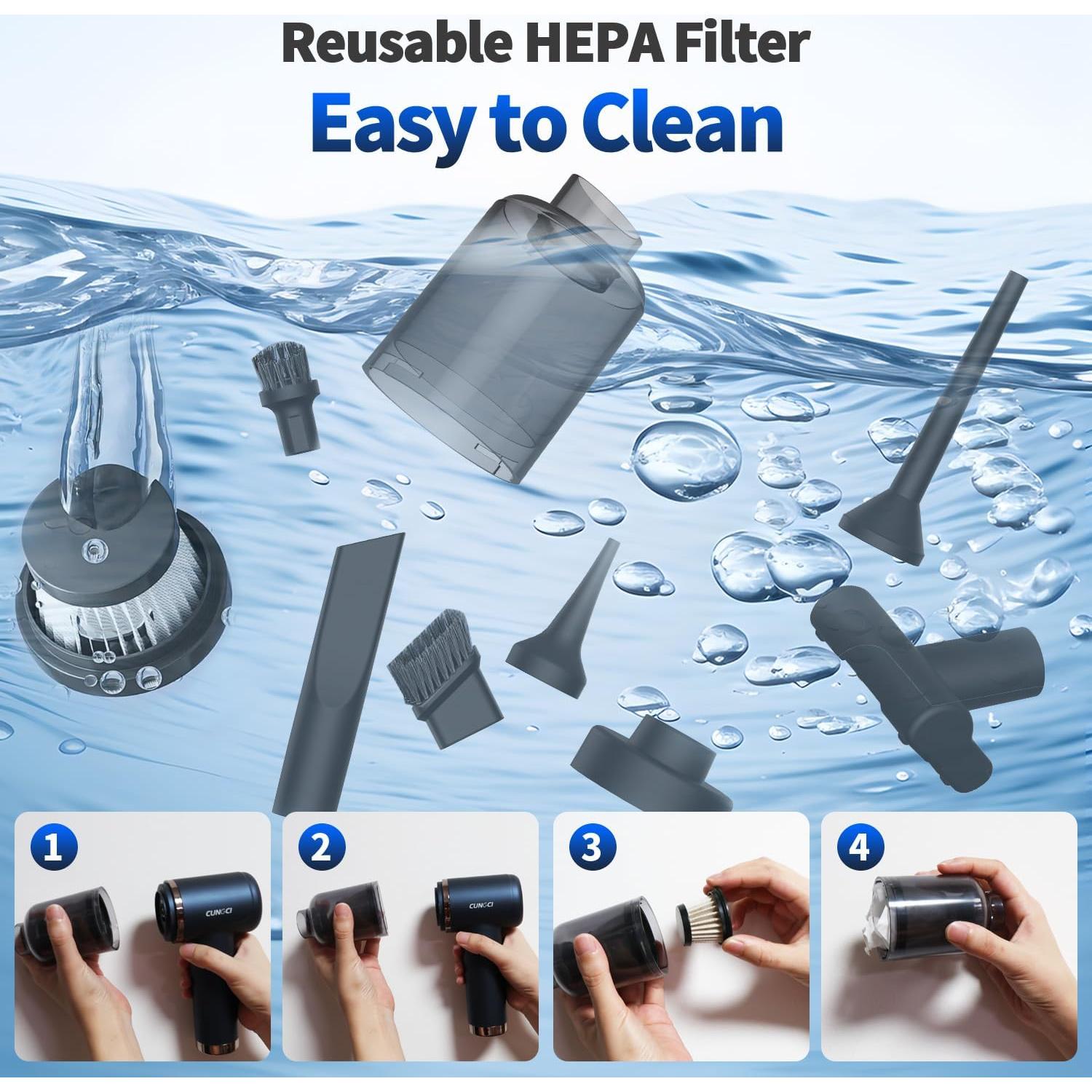 Reusable HEPA Filter
Easy to Clean

1

CUNGCI

2

CUNGCI

3

4