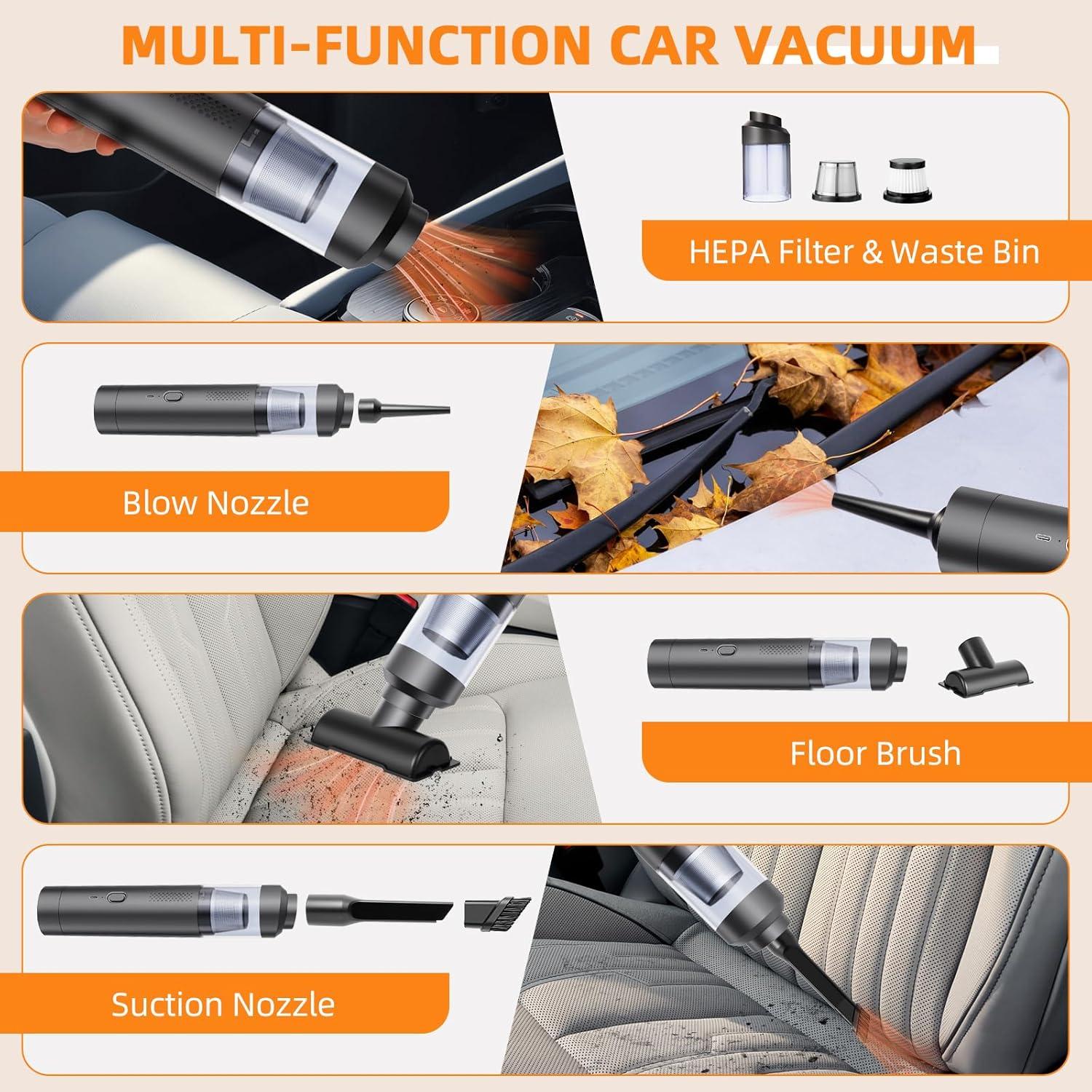 MULTI-FUNCTION CAR VACUUM

HEPA Filter & Waste Bin

Blow Nozzle

Floor Brush

Suction Nozzle