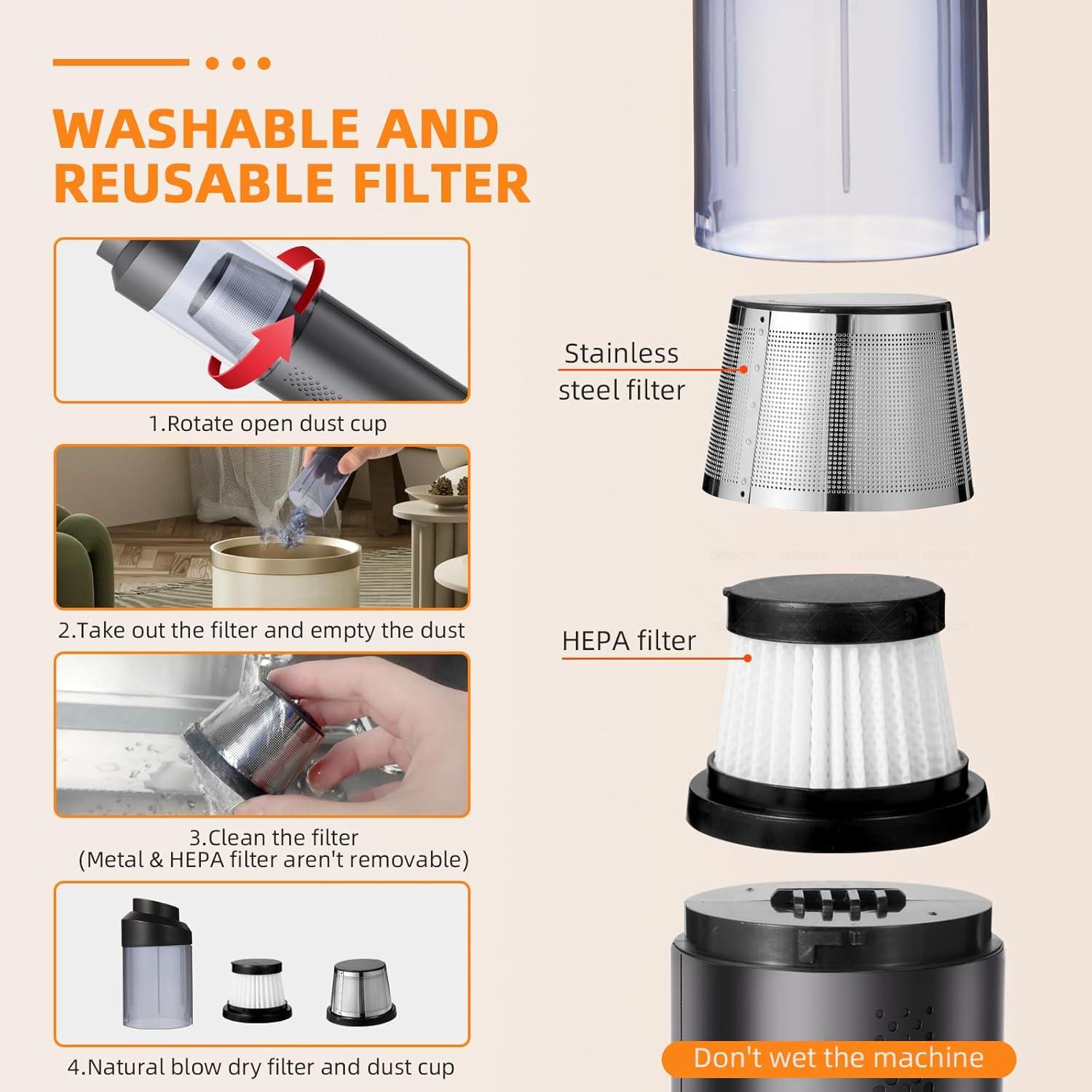 WASHABLE AND REUSABLE FILTER

1.Rotate open dust cup

2.Take out the filter and empty the dust

3.Clean the filter
(Metal & HEPA filter aren't removable)

4.Natural blow dry filter and dust cup

Stainless steel filter

HEPA filter

Don't wet the machine