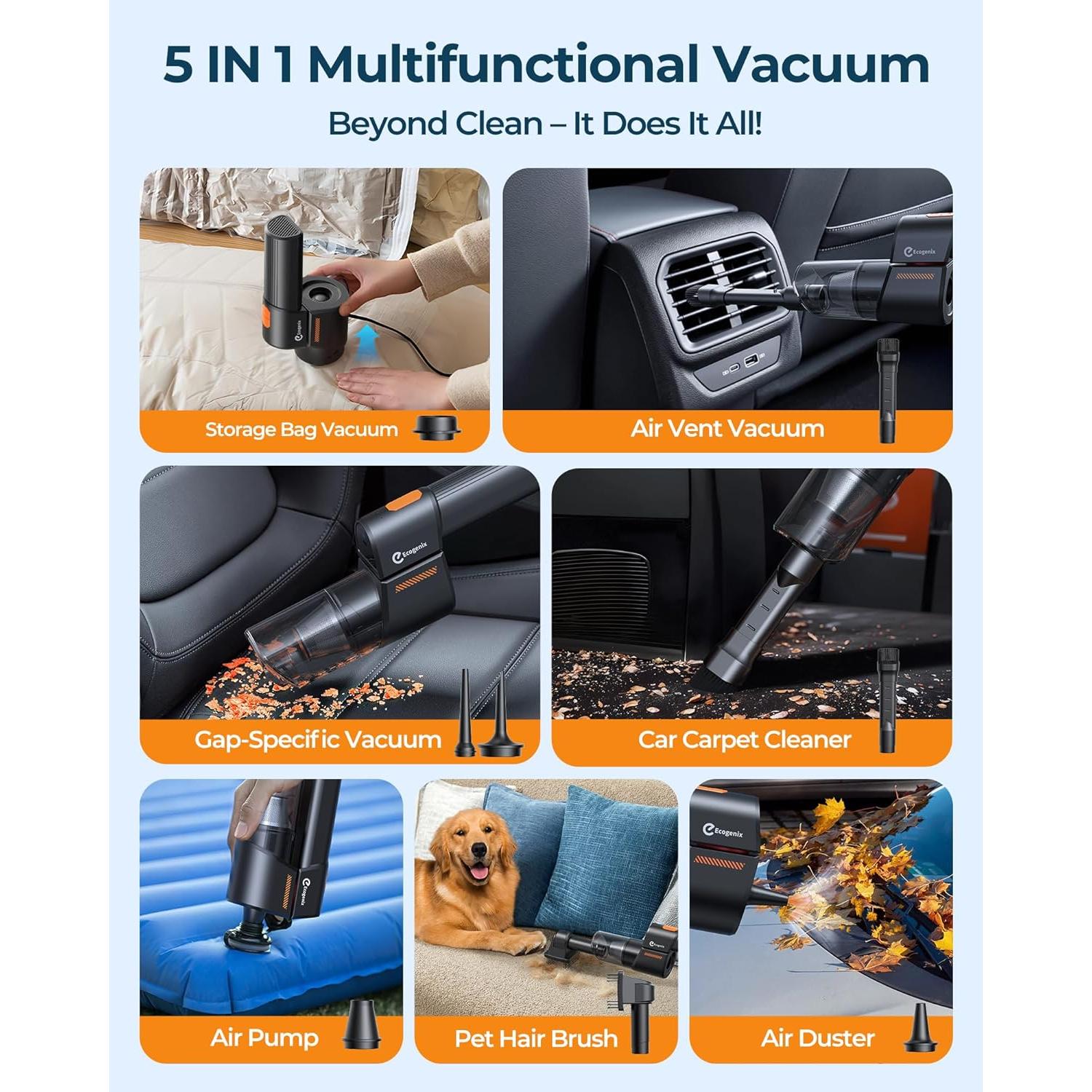 5 IN 1 Multifunctional Vacuum

Beyond Clean – It Does It All!

Ecogenix

Storage Bag Vacuum

Ecogenix

Air Vent Vacuum

Ecogenix

Gap-Specific Vacuum

Car Carpet Cleaner

Ecogenix

Air Pump

Ecogenix

Pet Hair Brush

Ecogenix

Air Duster