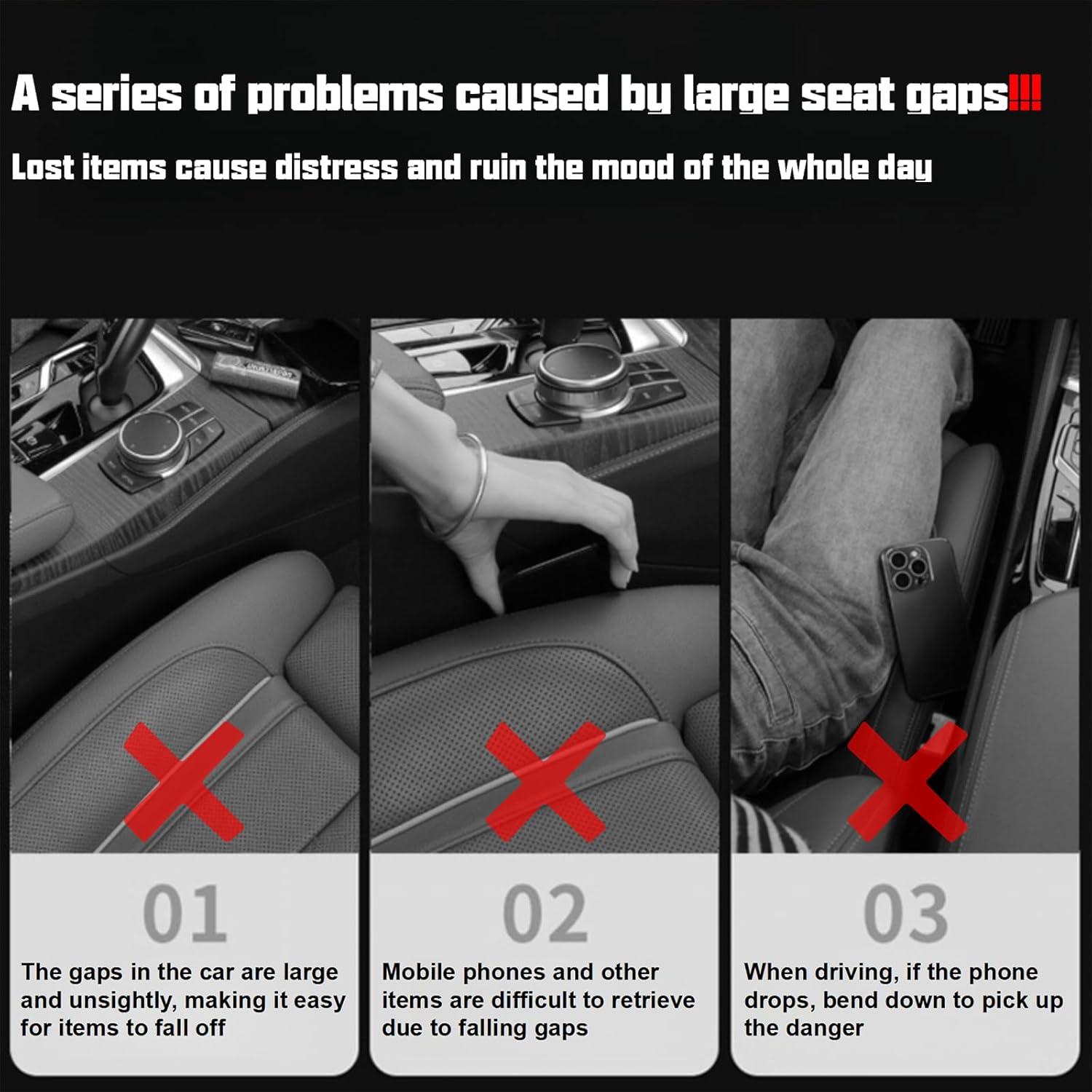 A series of problems caused by large seat gaps!!!

Lost items cause distress and ruin the mood of the whole day

01

The gaps in the car are large and unsightly, making it easy for items to fall off

02

Mobile phones and other items are difficult to retrieve due to falling gaps

03

When driving, if the phone drops, bend down to pick up the danger