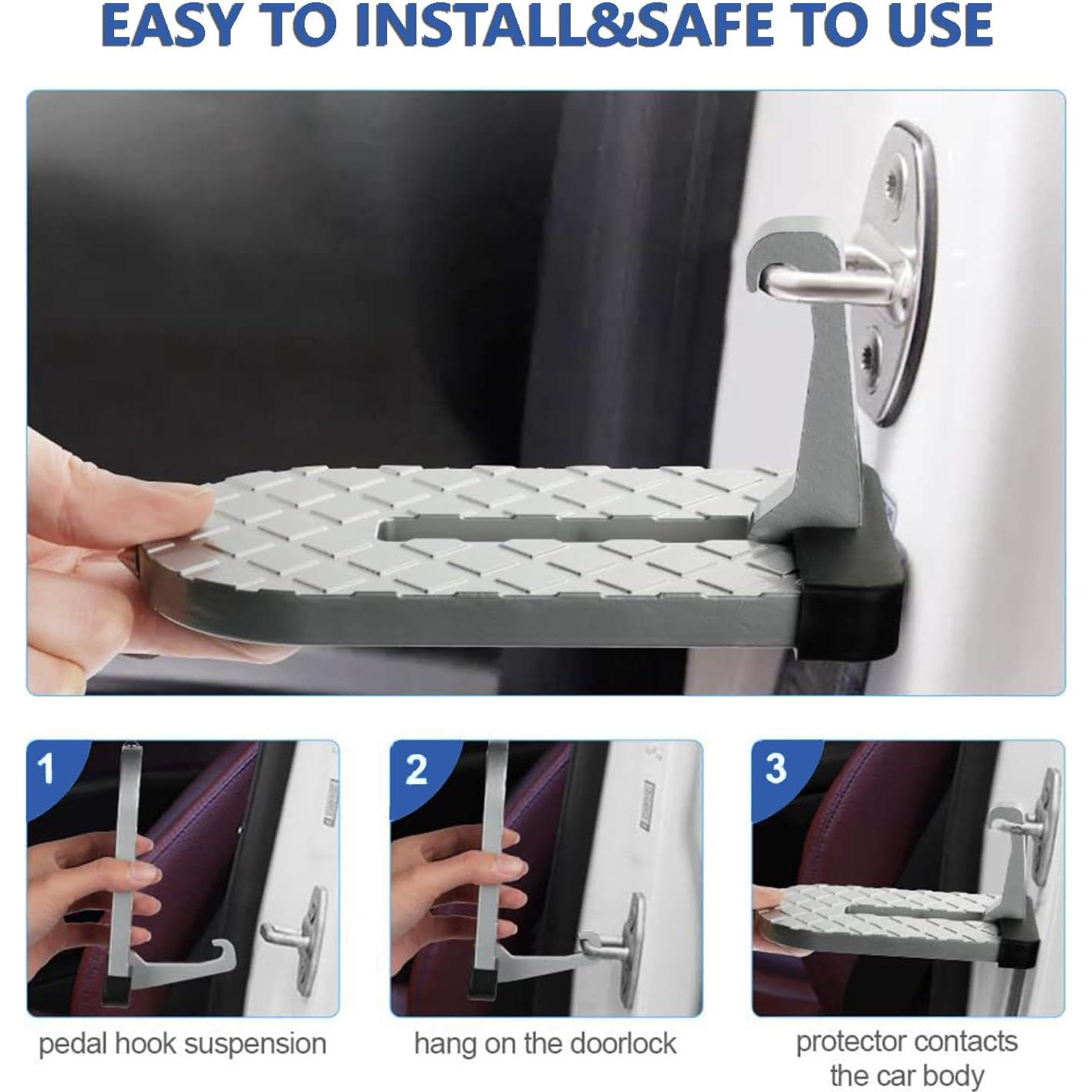 EASY TO INSTALL&SAFE TO USE

1

pedal hook suspension

2

hang on the doorlock

3

protector contacts the car body