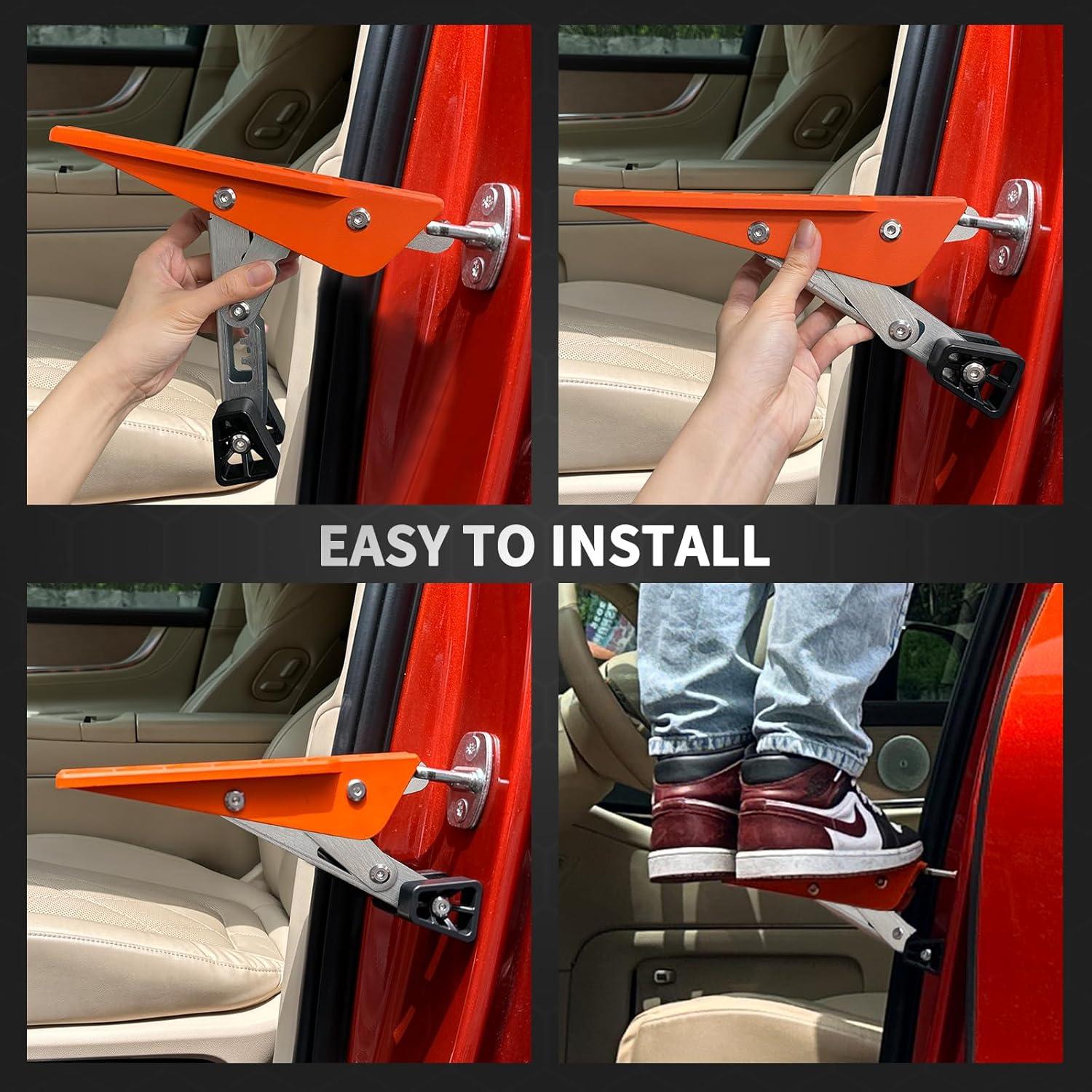 EASY TO INSTALL