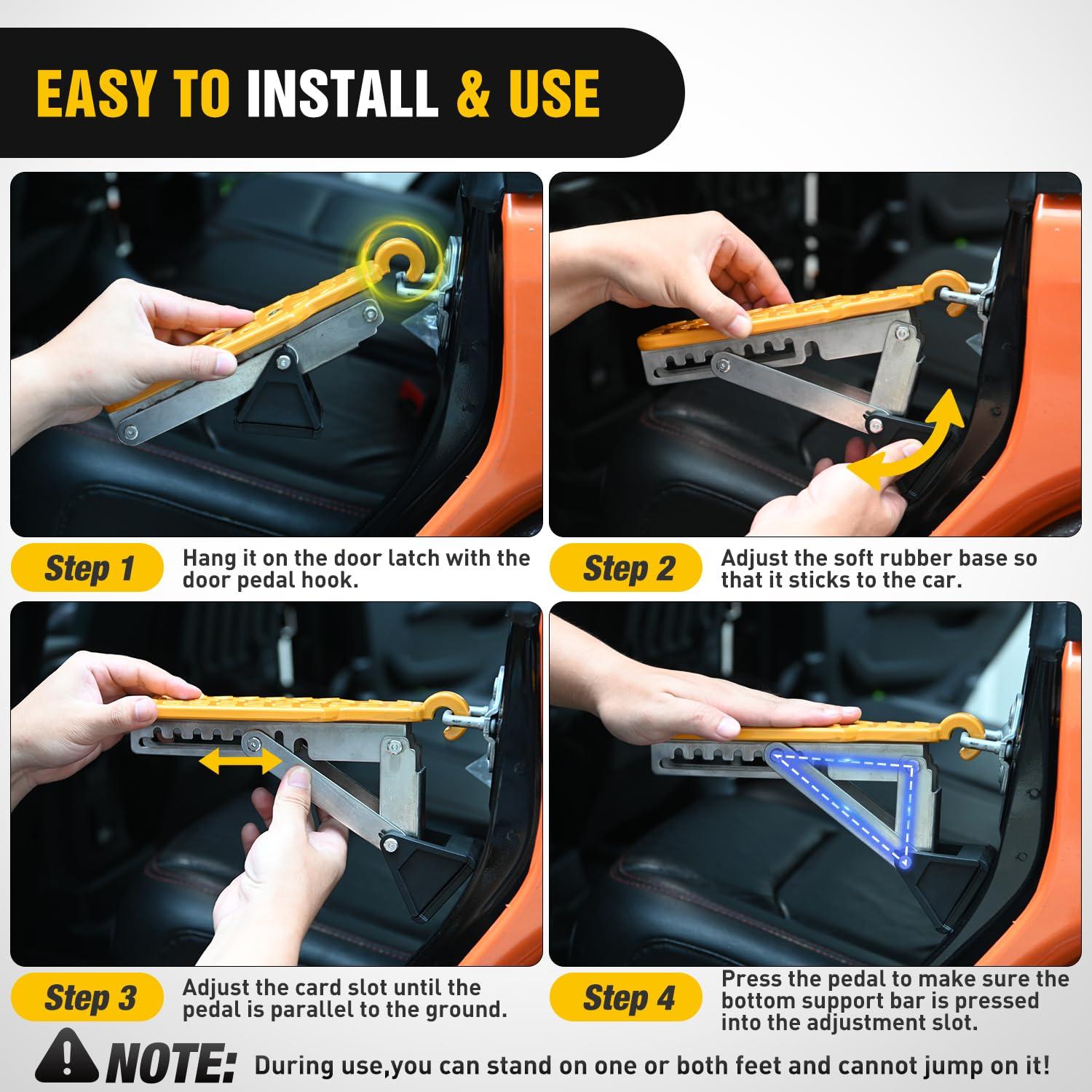 EASY TO INSTALL & USE

Step 1
Hang it on the door latch with the door pedal hook.

Step 2
Adjust the soft rubber base so that it sticks to the car.

Step 3
Adjust the card slot until the pedal is parallel to the ground.

Step 4
Press the pedal to make sure the bottom support bar is pressed into the adjustment slot.

NOTE: During use,you can stand on one or both feet and cannot jump on it!