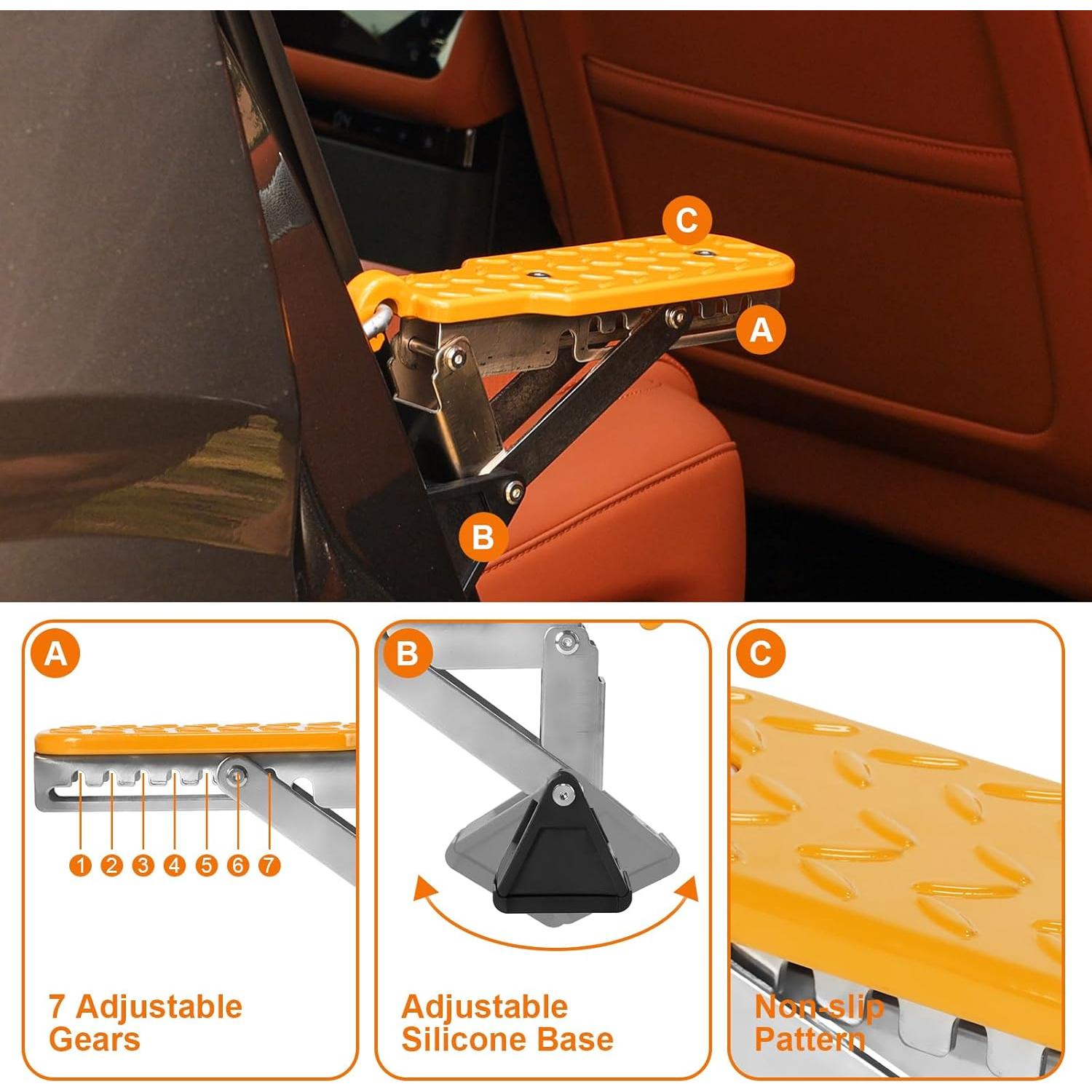 C
A
B

A
1 2 3 4 5 6 7
7 Adjustable Gears

B
Adjustable Silicone Base

C
Non-slip Pattern