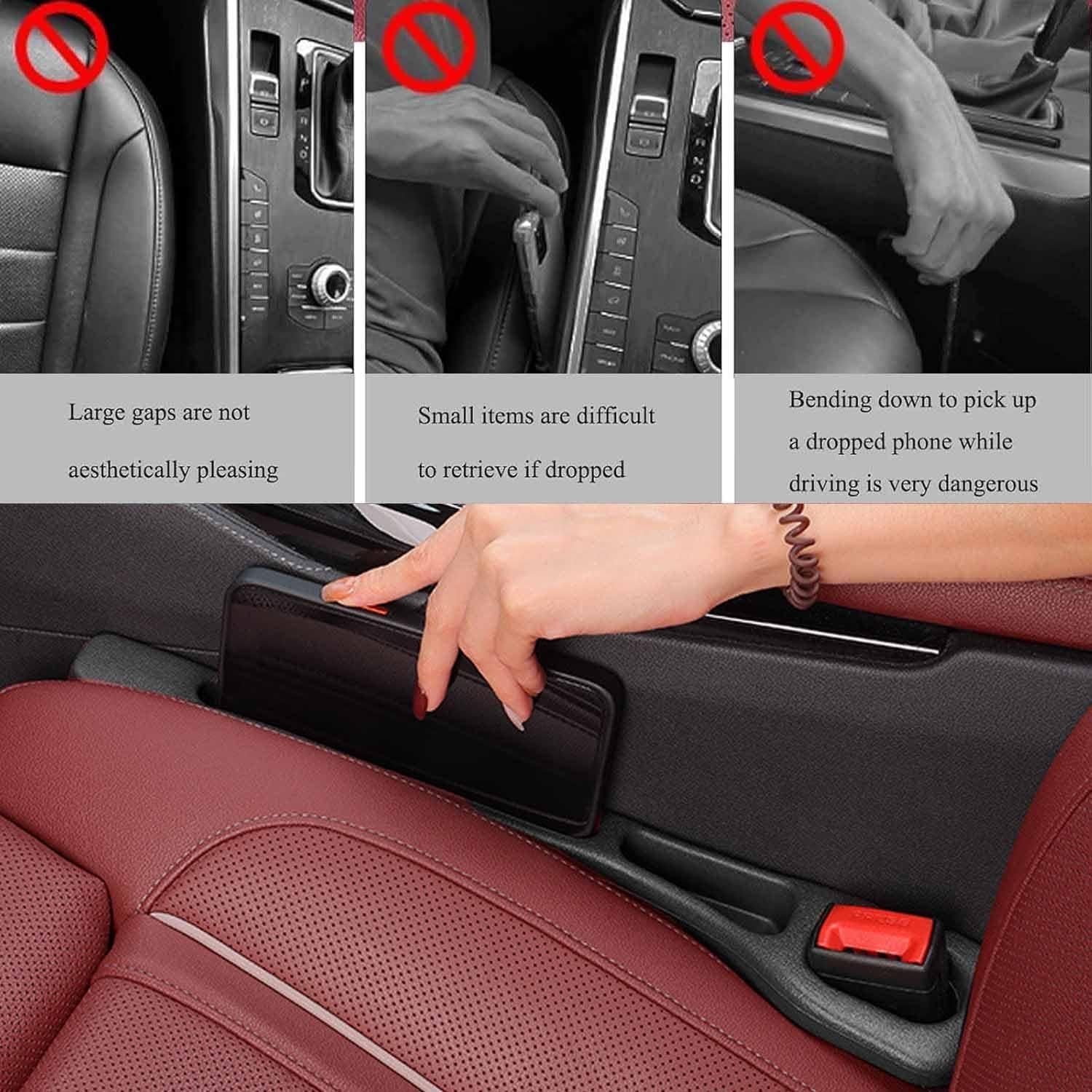 Large gaps are not aesthetically pleasing

Small items are difficult to retrieve if dropped

Bending down to pick up a dropped phone while driving is very dangerous