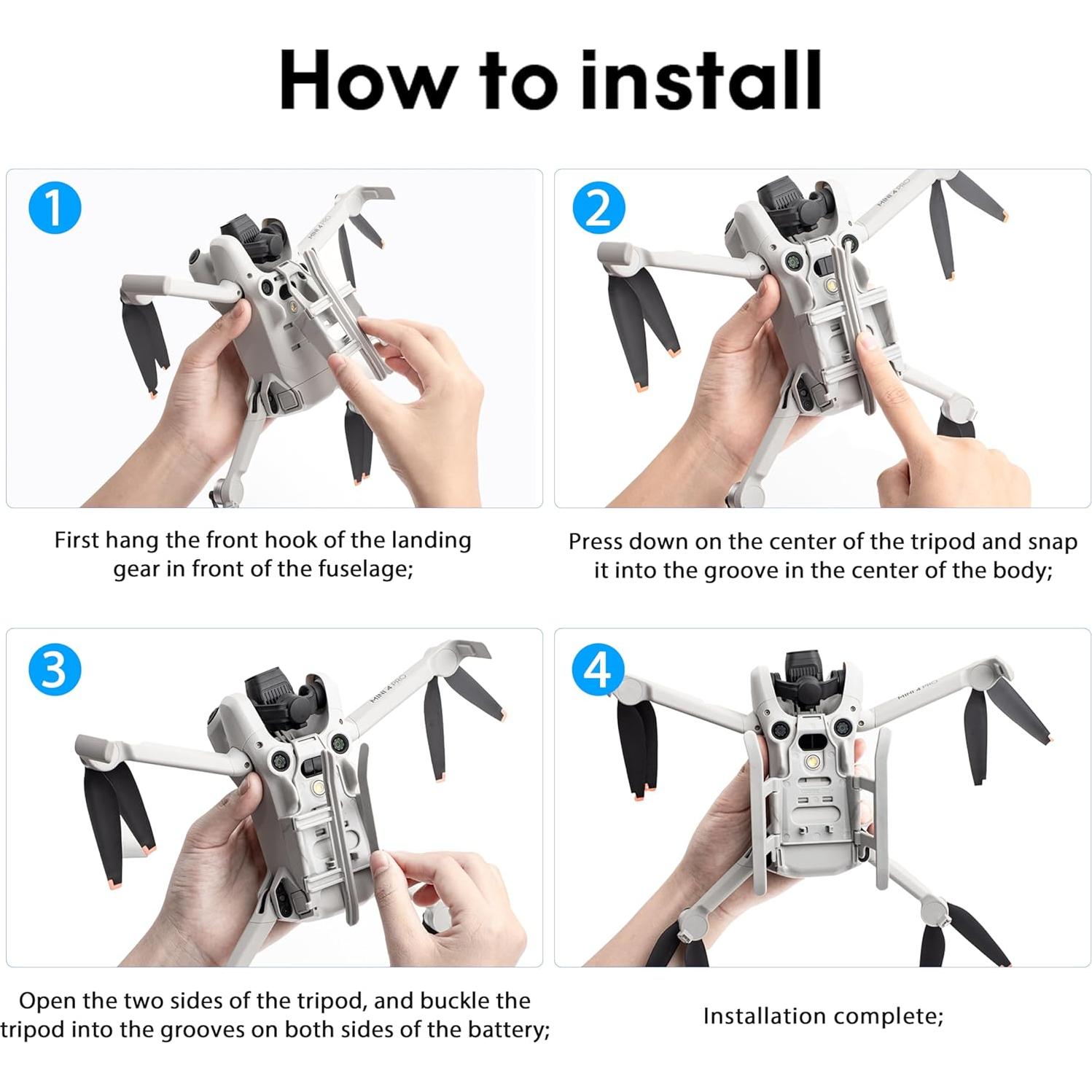 How to install

1

MINI 4 PRO

First hang the front hook of the landing gear in front of the fuselage;

2

MINI 4 PRO

Press down on the center of the tripod and snap it into the groove in the center of the body;

3

MINI 4 PRO

Open the two sides of the tripod, and buckle the tripod into the grooves on both sides of the battery;

4

MINI 4 PRO

Installation complete;