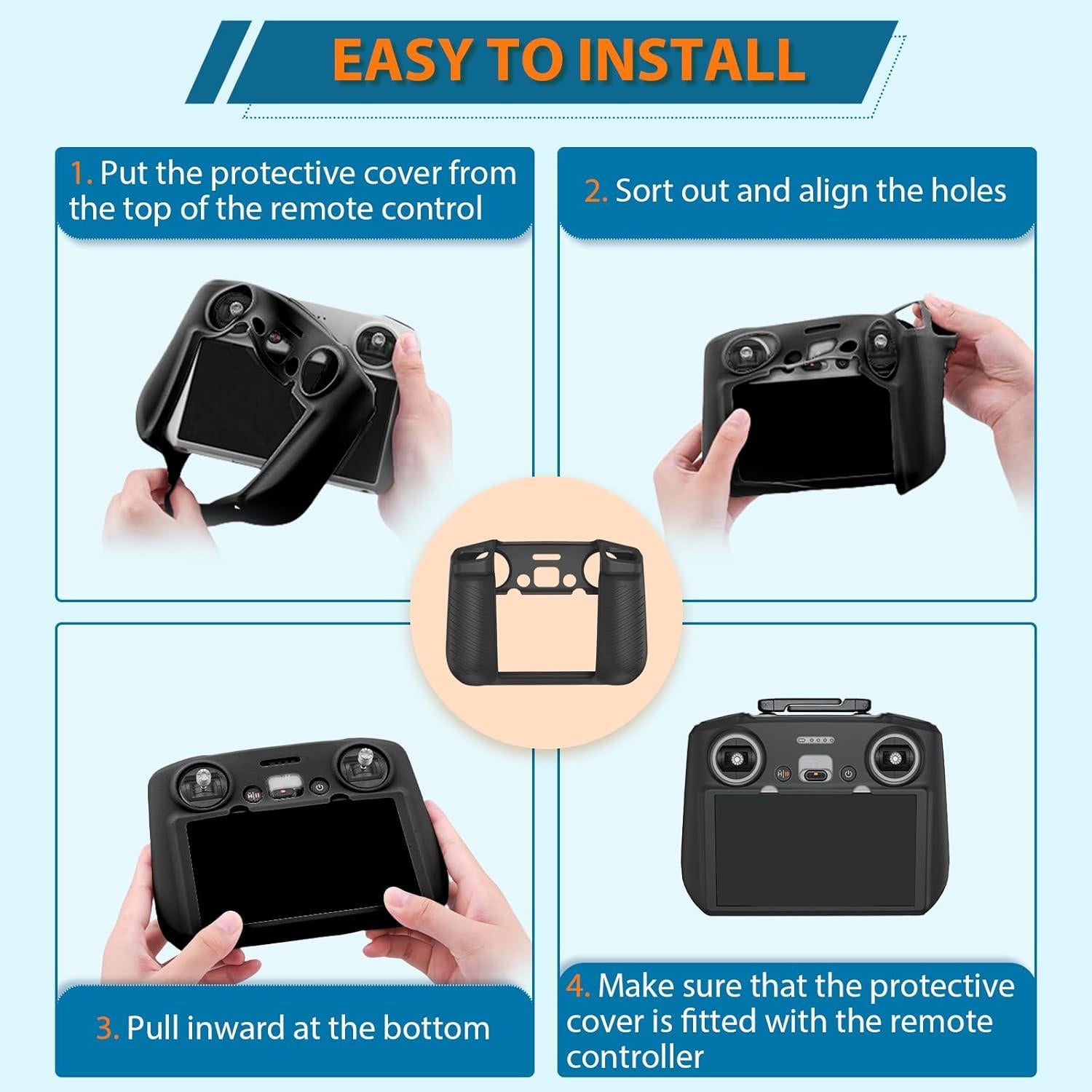 EASY TO INSTALL

1. Put the protective cover from the top of the remote control

2. Sort out and align the holes

3. Pull inward at the bottom

4. Make sure that the protective cover is fitted with the remote controller