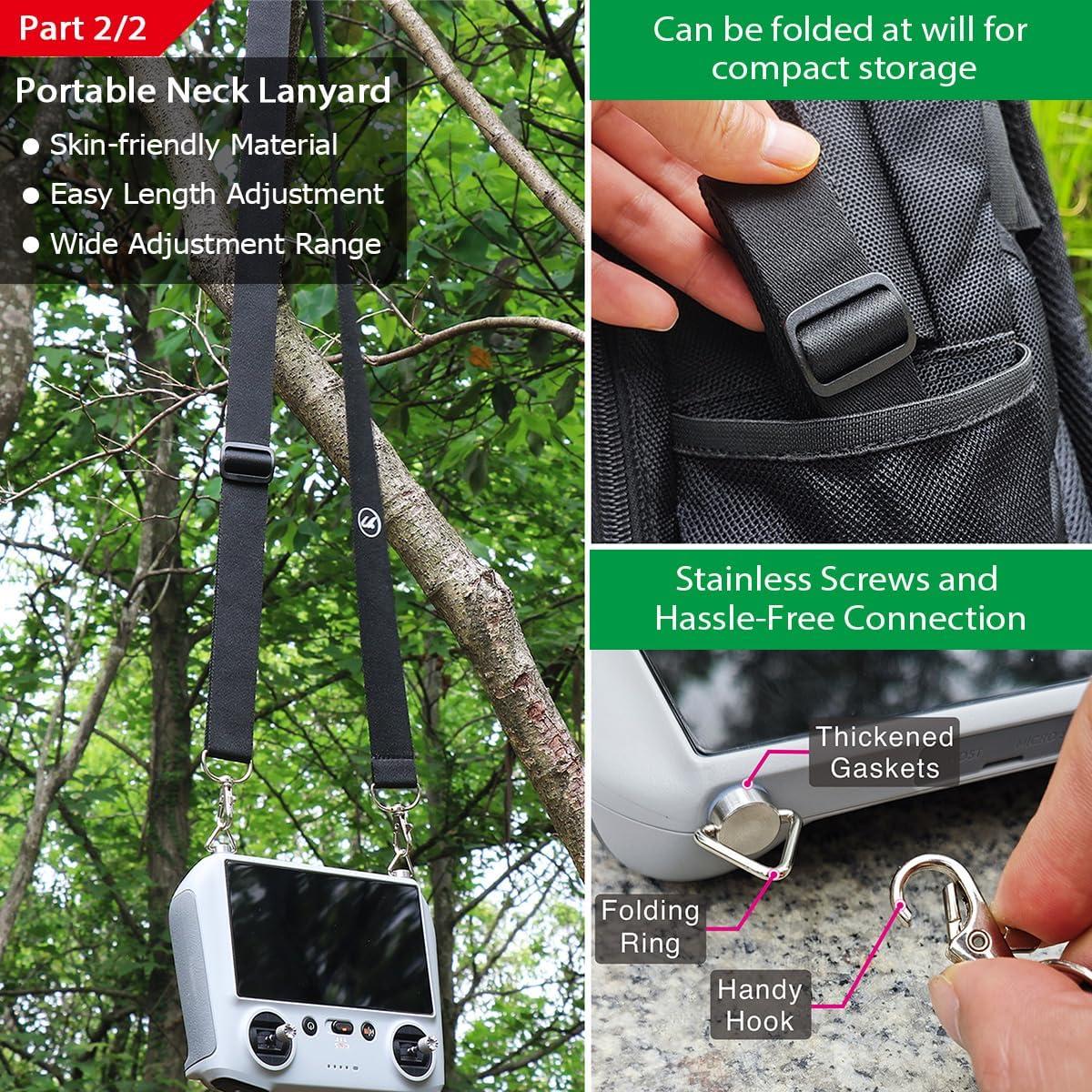 Part 2/2

Portable Neck Lanyard

● Skin-friendly Material
● Easy Length Adjustment
● Wide Adjustment Range

Can be folded at will for compact storage

Stainless Screws and Hassle-Free Connection

Thickened Gaskets

Folding Ring

Handy Hook